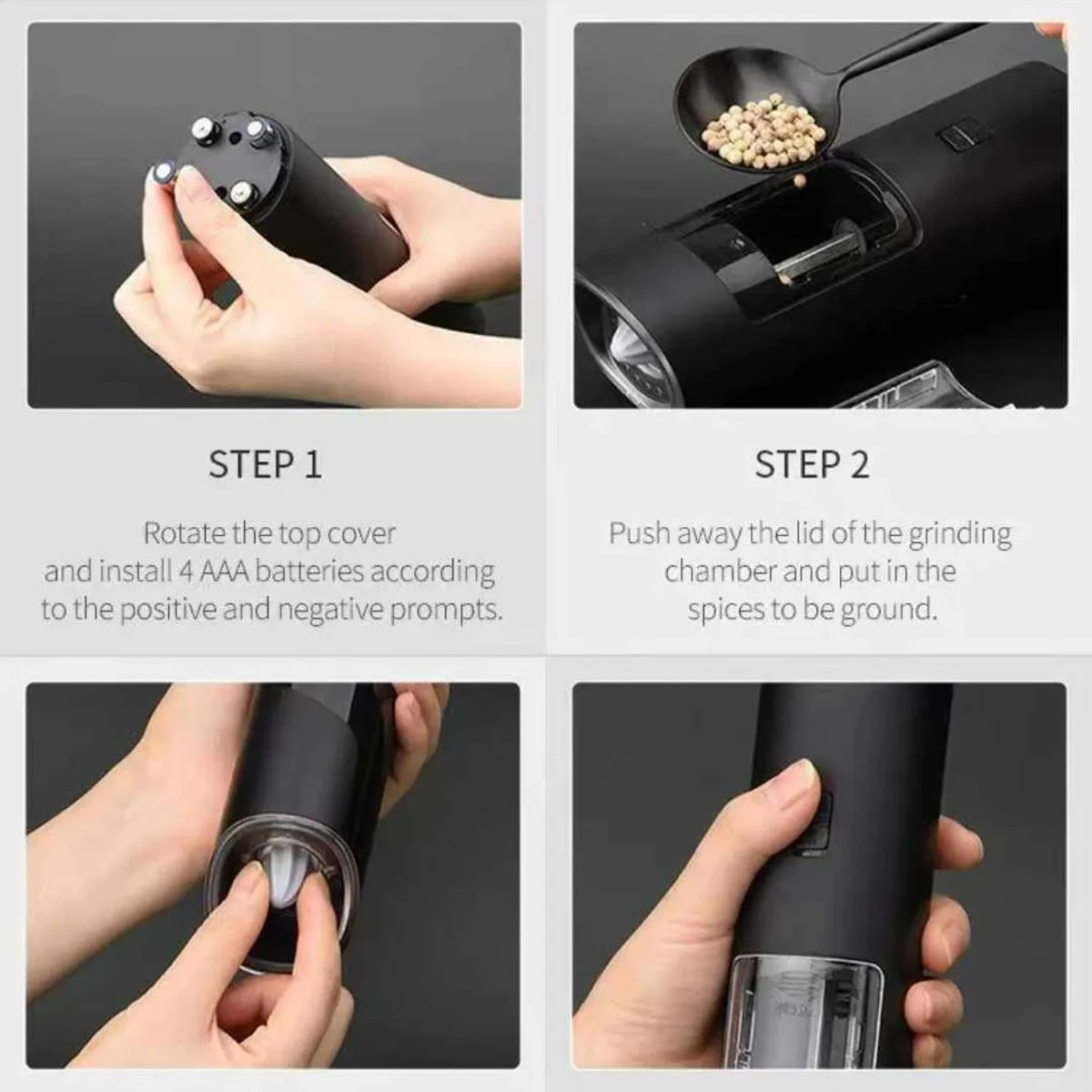 STEP 1

Rotate the top cover and install 4 AAA batteries according to the positive and negative prompts.

STEP 2

Push away the lid of the grinding chamber and put in the spices to be ground.