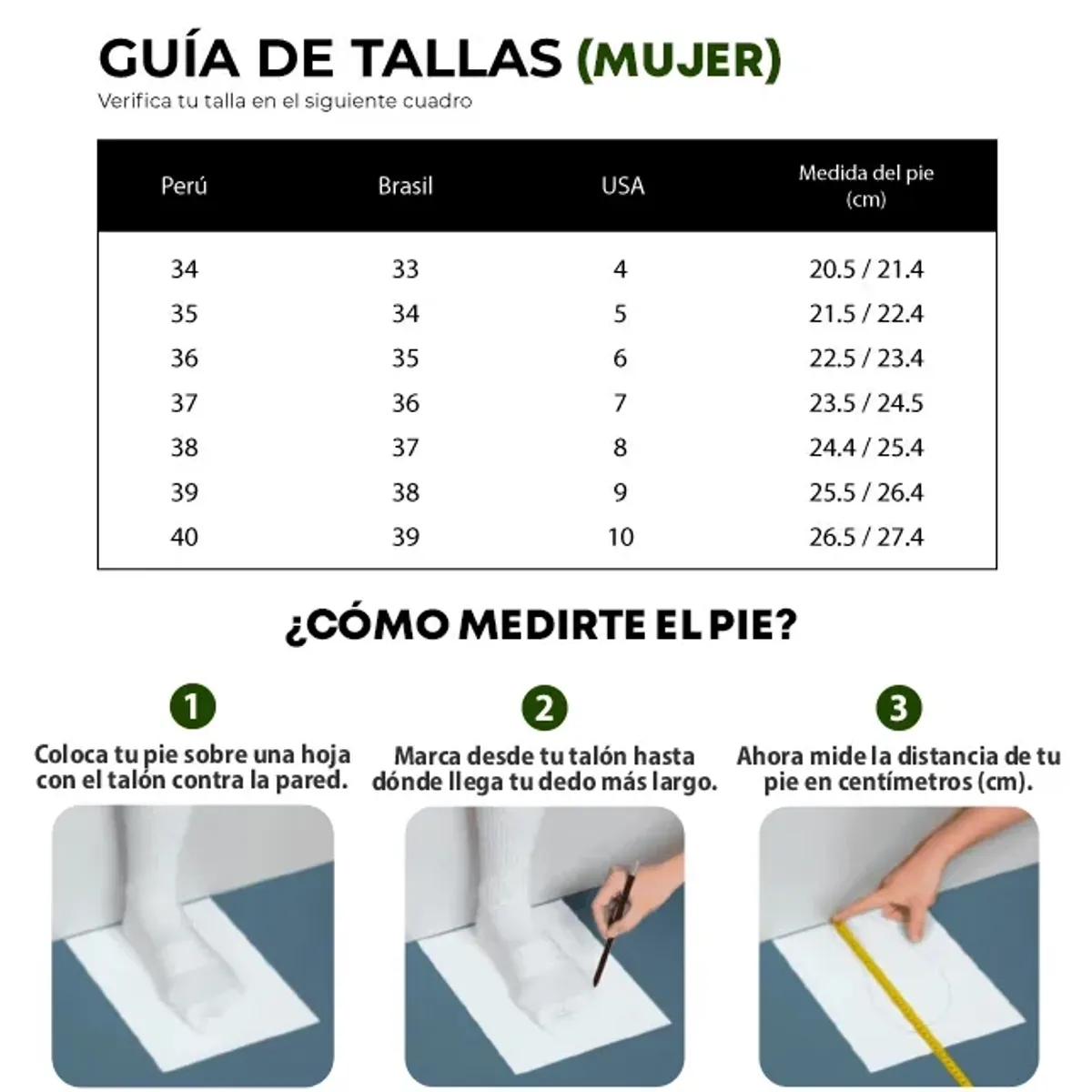 GUÍA DE TALLAS (MUJER)
Verifica tu talla en el siguiente cuadro

| Perú | Brasil | USA | Medida del pie (cm) |
|---|---|---|---|
| 34 | 33 | 4 | 20.5 / 21.4 |
| 35 | 34 | 5 | 21.5 / 22.4 |
| 36 | 35 | 6 | 22.5 / 23.4 |
| 37 | 36 | 7 | 23.5 / 24.5 |
| 38 | 37 | 8 | 24.4 / 25.4 |
| 39 | 38 | 9 | 25.5 / 26.4 |
| 40 | 39 | 10 | 26.5 / 27.4 |

¿CÓMO MEDIRTE EL PIE?

1
Coloca tu pie sobre una hoja con el talón contra la pared.

2
Marca desde tu talón hasta dónde llega tu dedo más largo.

3
Ahora mide la distancia de tu pie en centímetros (cm).