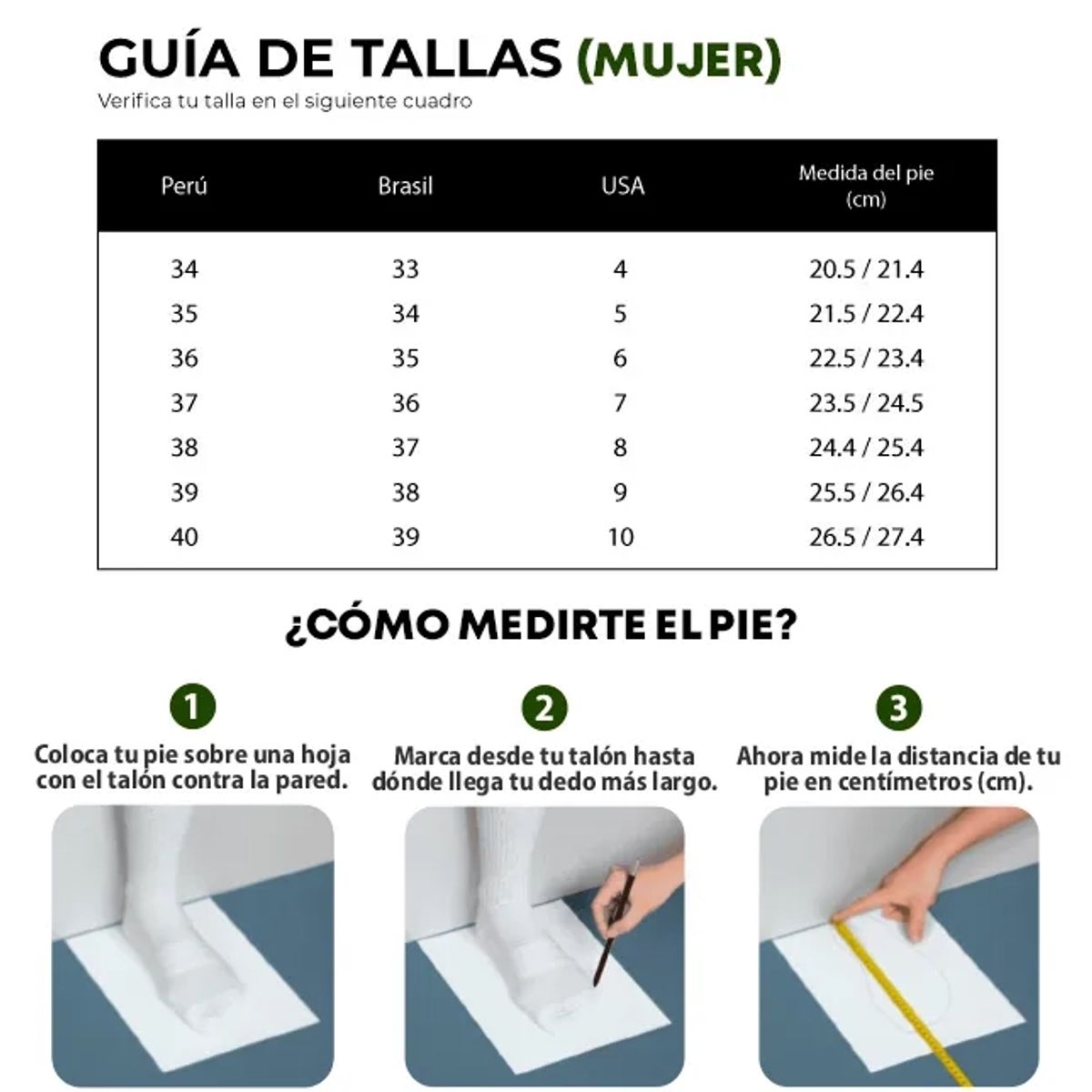 GUÍA DE TALLAS (MUJER)
Verifica tu talla en el siguiente cuadro

| Perú | Brasil | USA | Medida del pie (cm) |
|---|---|---|---|
| 34 | 33 | 4 | 20.5 / 21.4 |
| 35 | 34 | 5 | 21.5 / 22.4 |
| 36 | 35 | 6 | 22.5 / 23.4 |
| 37 | 36 | 7 | 23.5 / 24.5 |
| 38 | 37 | 8 | 24.4 / 25.4 |
| 39 | 38 | 9 | 25.5 / 26.4 |
| 40 | 39 | 10 | 26.5 / 27.4 |

¿CÓMO MEDIRTE EL PIE?

1
Coloca tu pie sobre una hoja con el talón contra la pared.

2
Marca desde tu talón hasta dónde llega tu dedo más largo.

3
Ahora mide la distancia de tu pie en centímetros (cm).