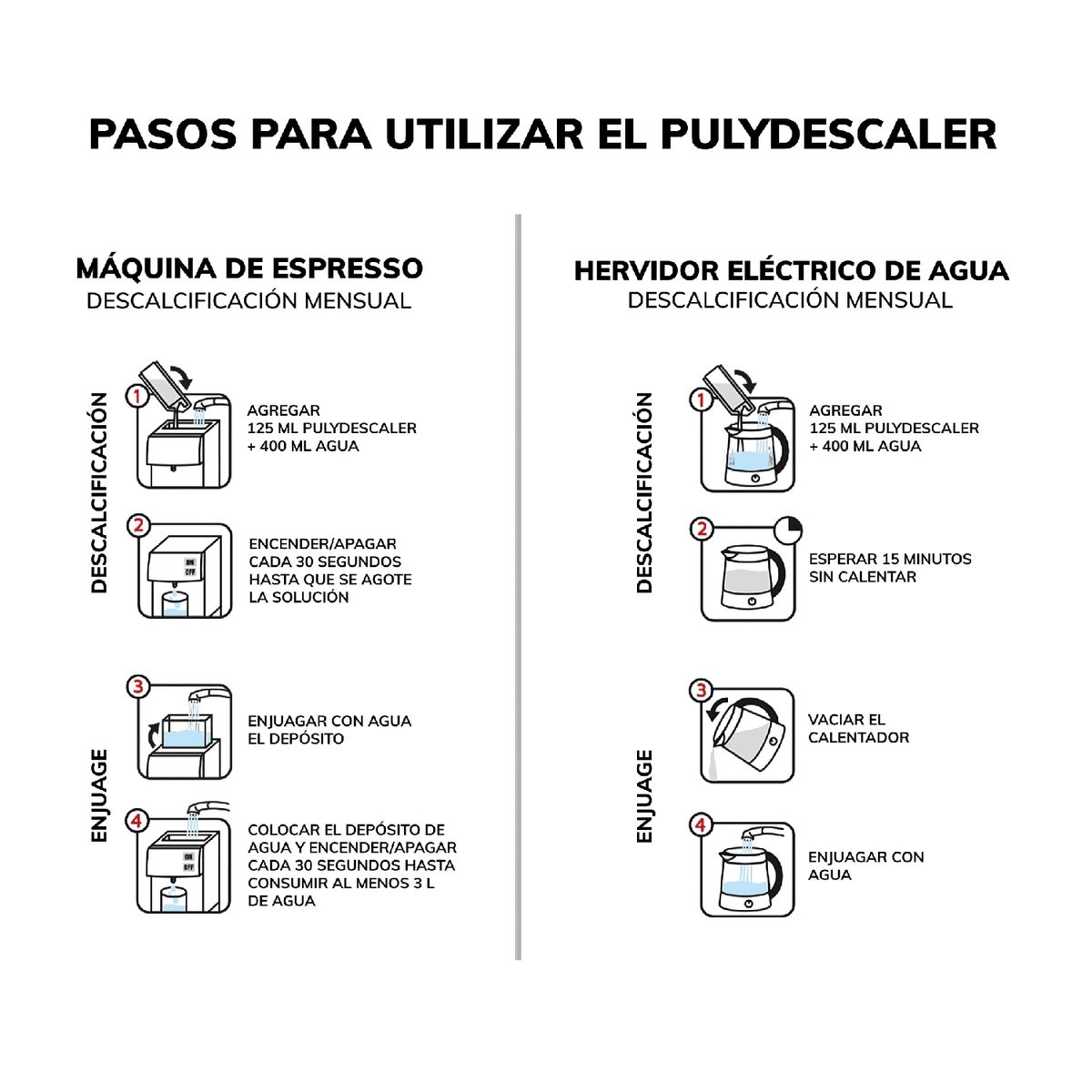 PASOS PARA UTILIZAR EL PULYDESCALER

MÁQUINA DE ESPRESSO
DESCALCIFICACIÓN MENSUAL

DESCALCIFICACIÓN

1
AGREGAR 125 ML PULYDESCALER + 400 ML AGUA

2
ON
OFF
ENCENDER/APAGAR CADA 30 SEGUNDOS HASTA QUE SE AGOTE LA SOLUCIÓN

ENJUAGE

3
ENJUAGAR CON AGUA EL DEPÓSITO

4
ON
OFF
COLOCAR EL DEPÓSITO DE AGUA Y ENCENDER/APAGAR CADA 30 SEGUNDOS HASTA CONSUMIR AL MENOS 3 L DE AGUA

HERVIDOR ELÉCTRICO DE AGUA
DESCALCIFICACIÓN MENSUAL

DESCALCIFICACIÓN

1
AGREGAR 125 ML PULYDESCALER + 400 ML AGUA

2
ESPERAR 15 MINUTOS SIN CALENTAR

ENJUAGE

3
VACIAR EL CALENTADOR

4
ENJUAGAR CON AGUA