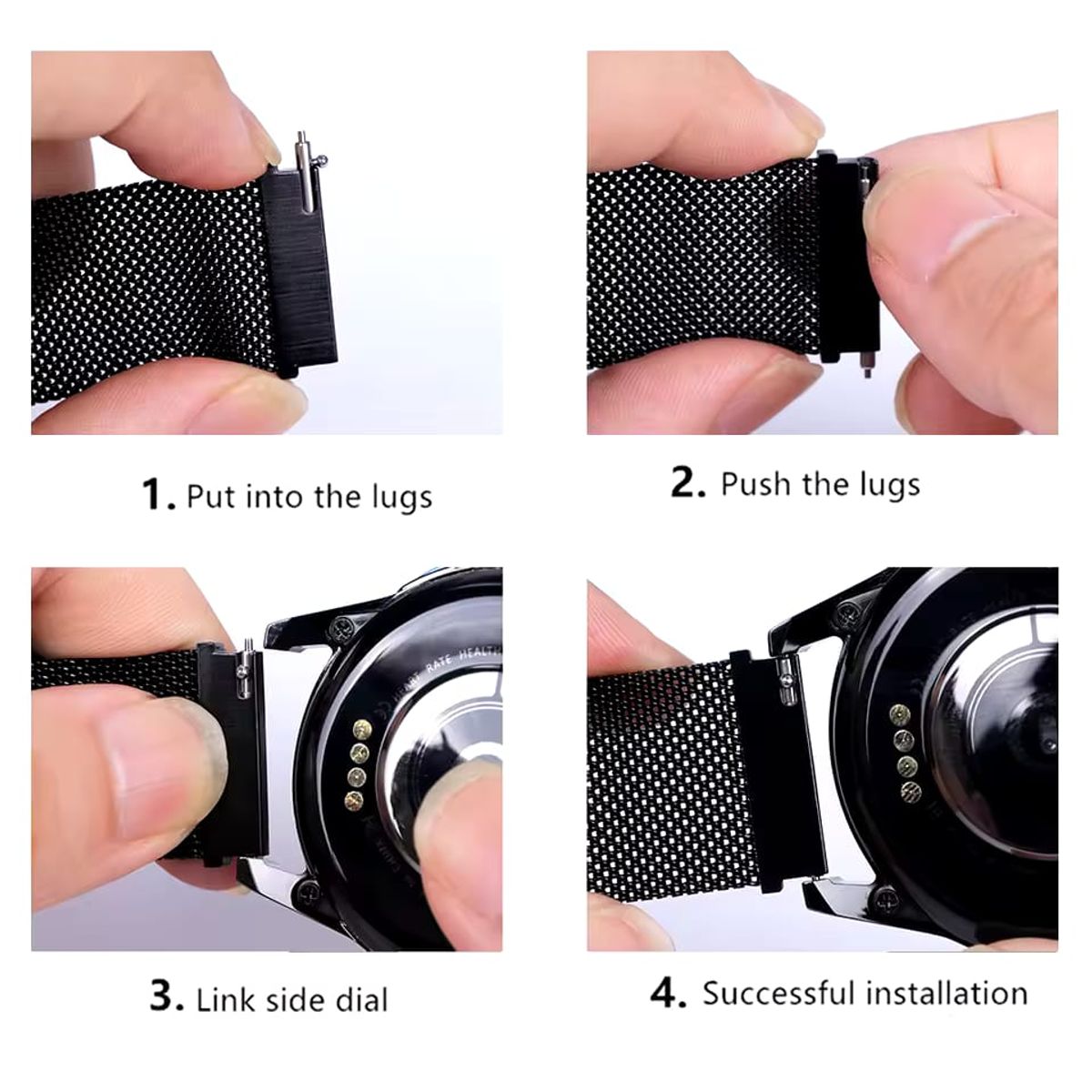 1. Put into the lugs

2. Push the lugs

HEART RATE HEALTH

3. Link side dial

4. Successful installation