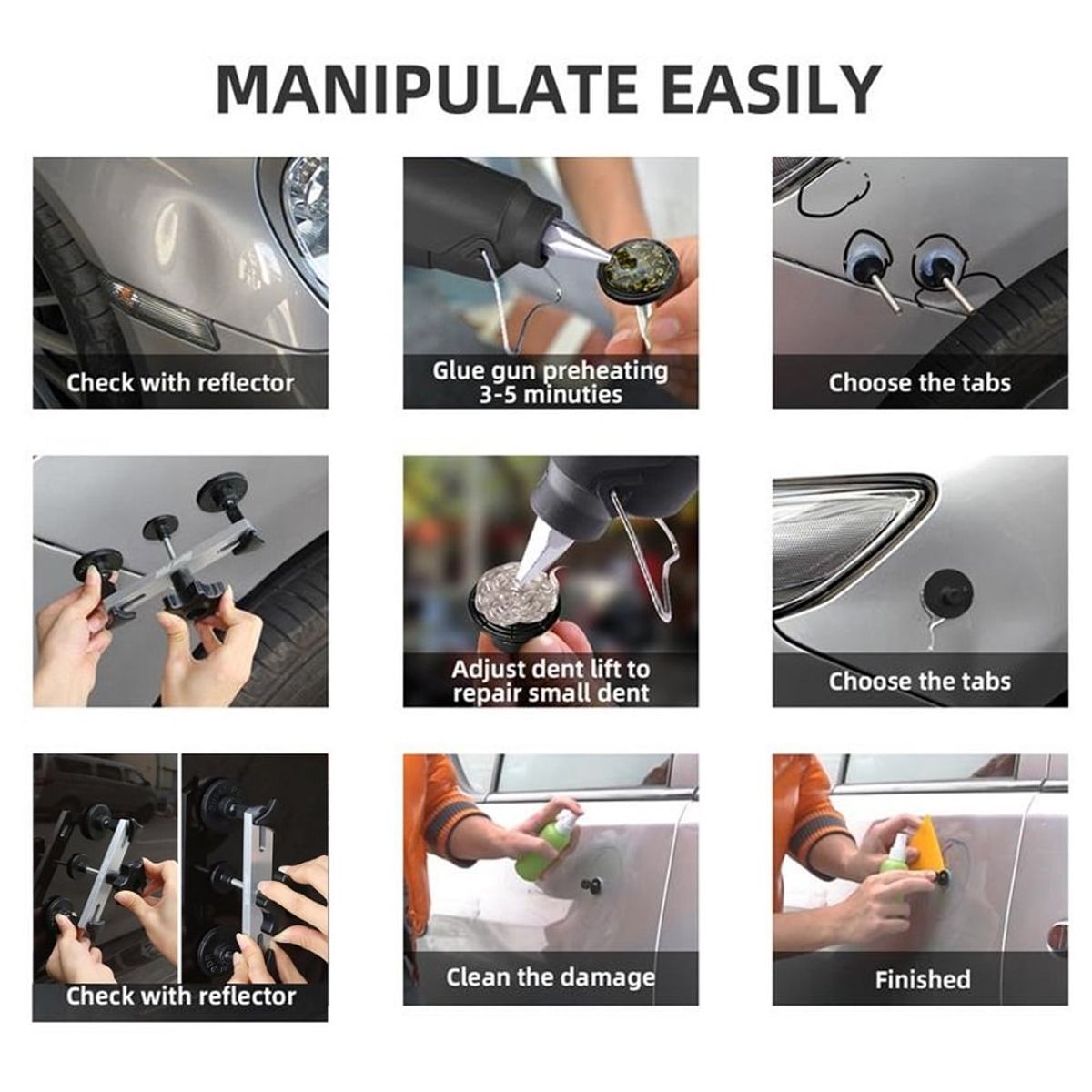 MANIPULATE EASILY

Check with reflector

Glue gun preheating 3-5 minuties

Choose the tabs

Adjust dent lift to repair small dent

Choose the tabs

Check with reflector

Clean the damage

Finished