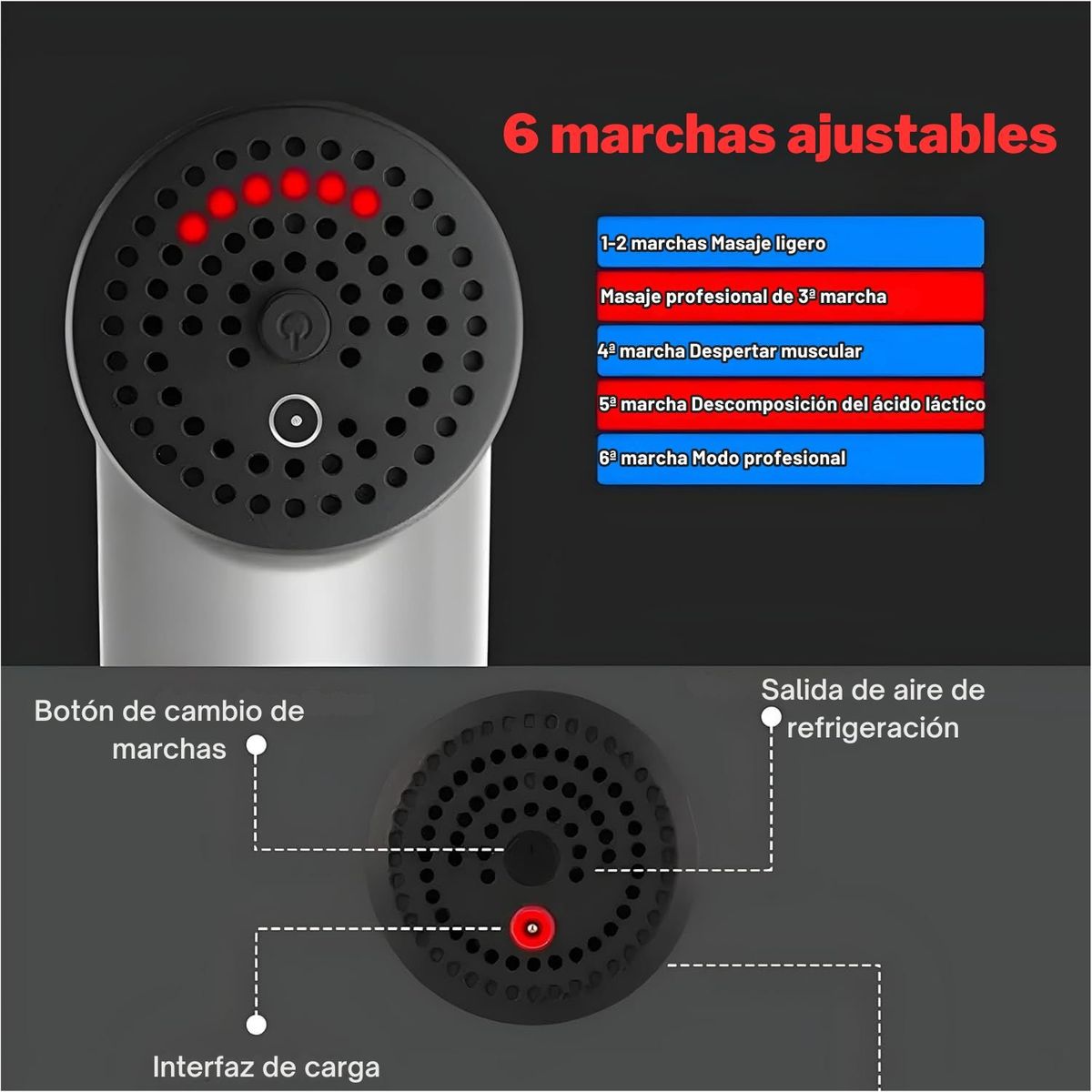 6 marchas ajustables

1-2 marchas Masaje ligero

Masaje profesional de 3ª marcha

4ª marcha Despertar muscular

5ª marcha Descomposición del ácido láctico

6ª marcha Modo profesional

Botón de cambio de marchas

Salida de aire de refrigeración

Interfaz de carga