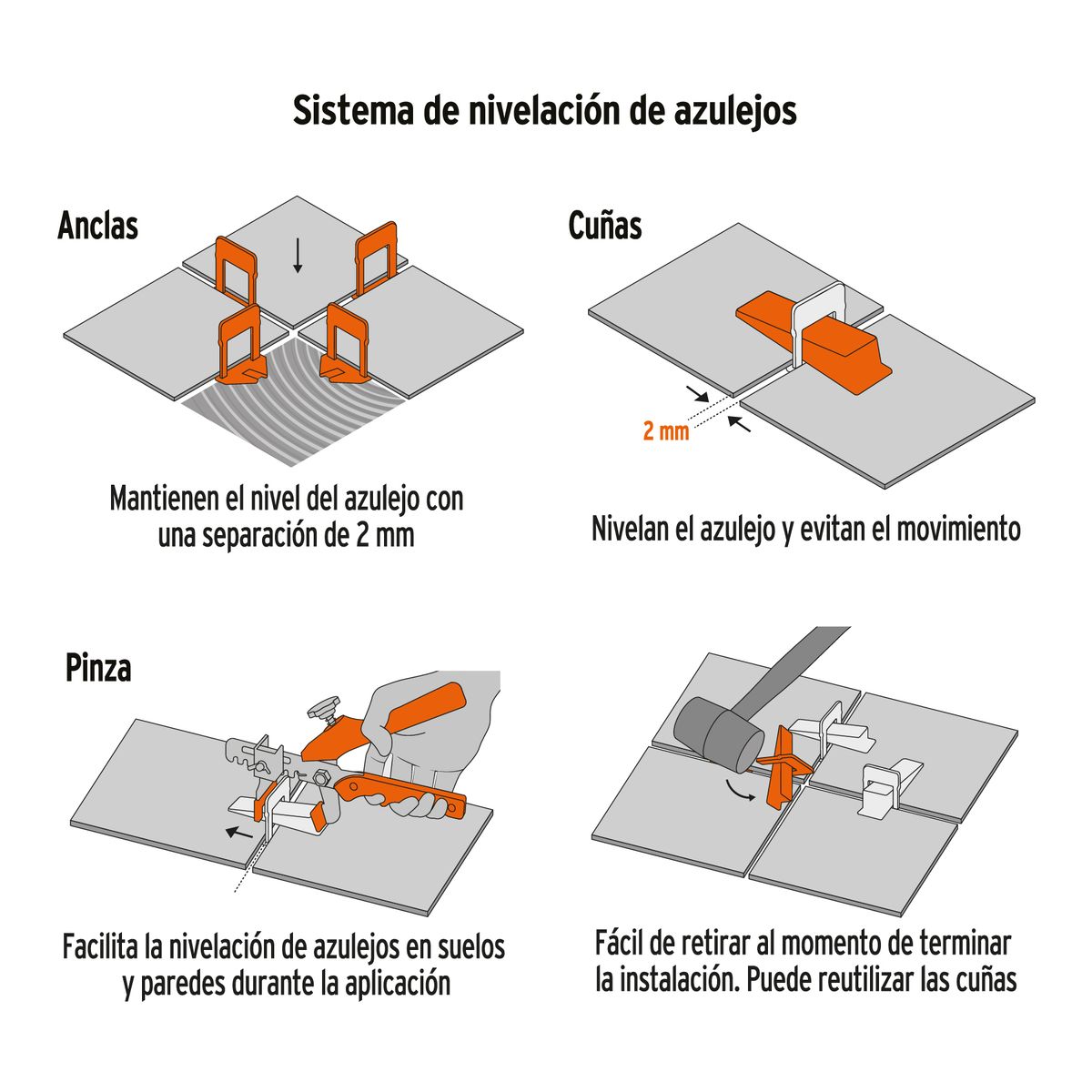 Sistema de nivelación de azulejos

Anclas

Mantienen el nivel del azulejo con una separación de 2 mm

Cuñas

2 mm

Nivelan el azulejo y evitan el movimiento

Pinza

Facilita la nivelación de azulejos en suelos y paredes durante la aplicación

Fácil de retirar al momento de terminar la instalación. Puede reutilizar las cuñas