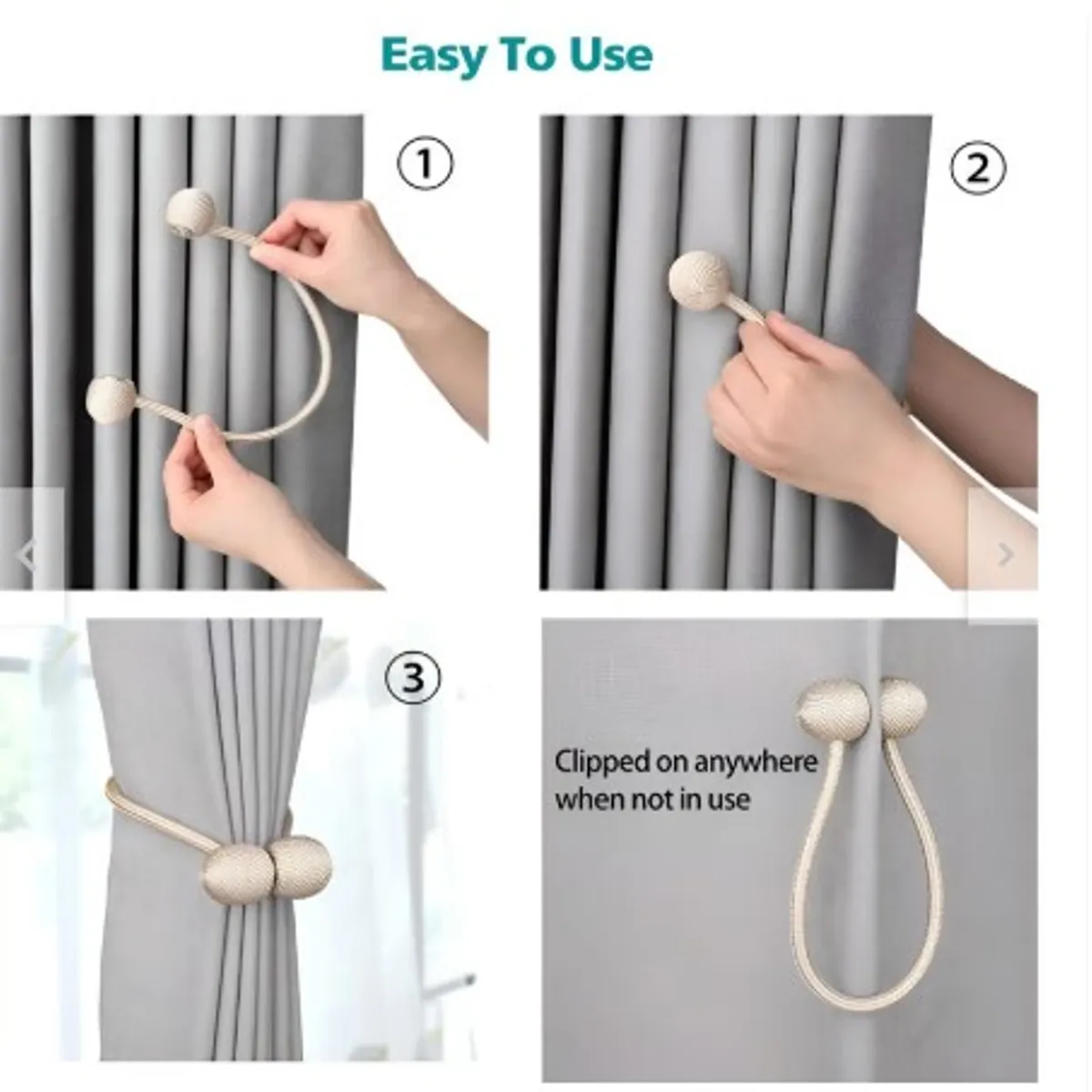 Easy To Use

①

②

③

Clipped on anywhere when not in use