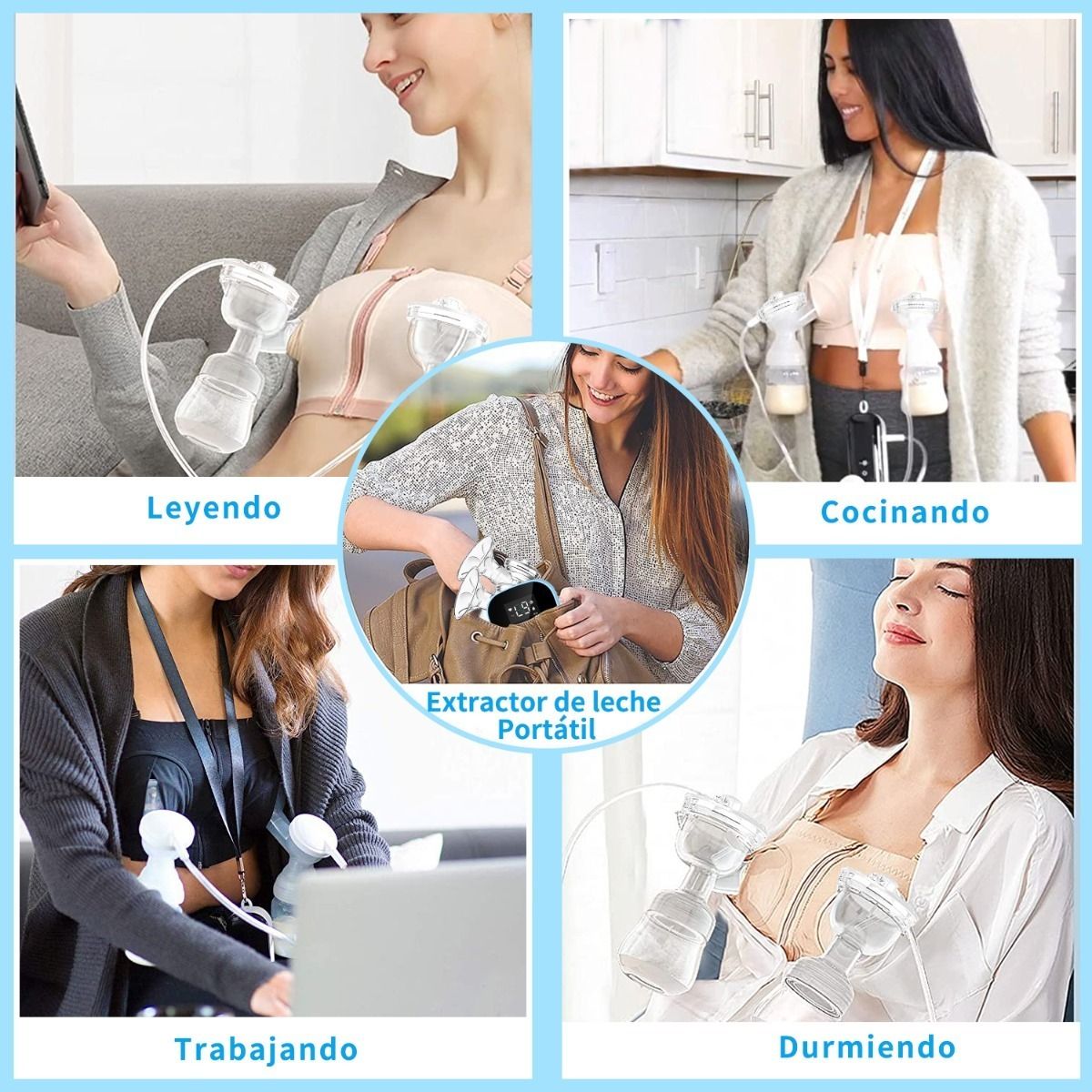 Leyendo

Cocinando

L9

Extractor de leche Portátil

Trabajando

Durmiendo