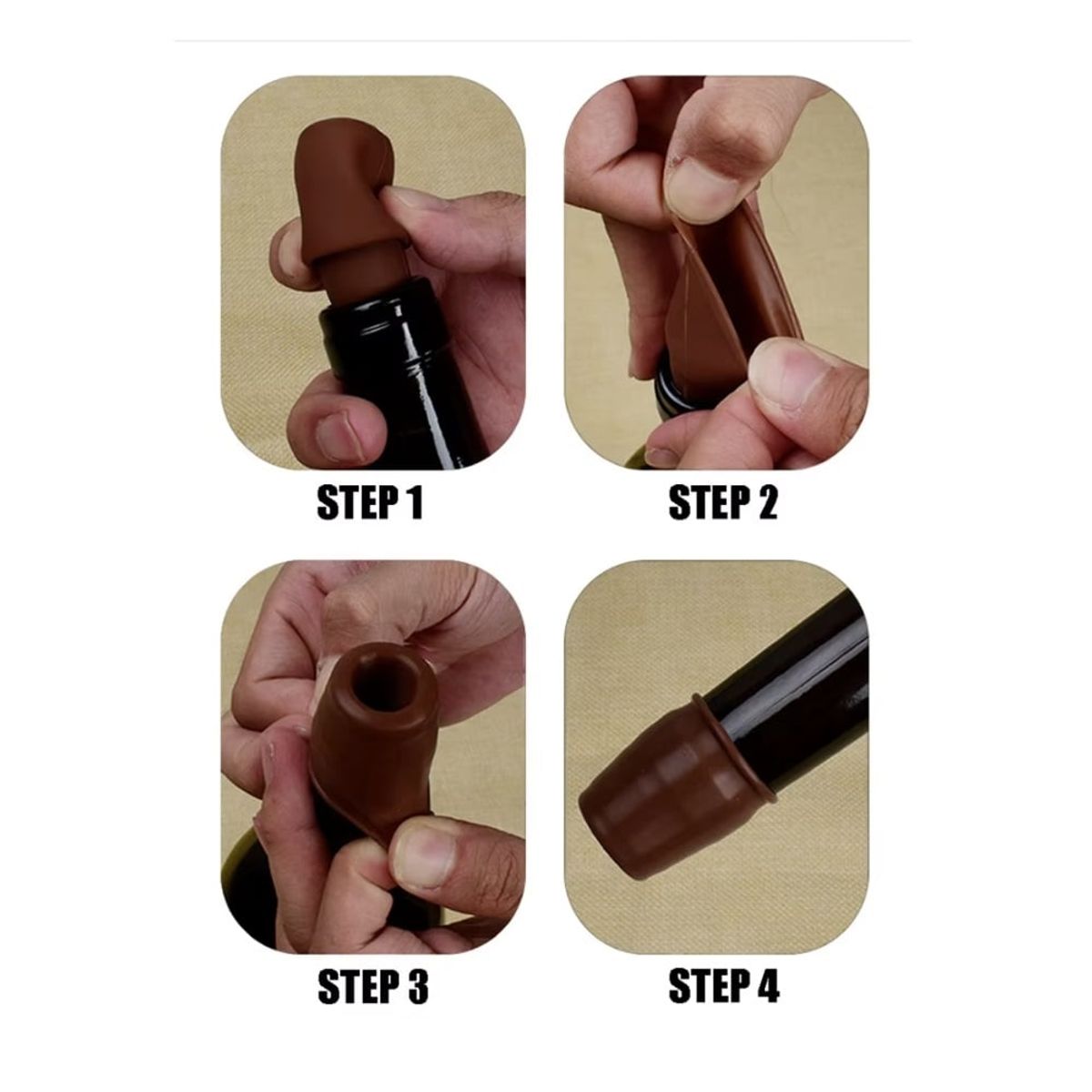 STEP 1

STEP 2

STEP 3

STEP 4