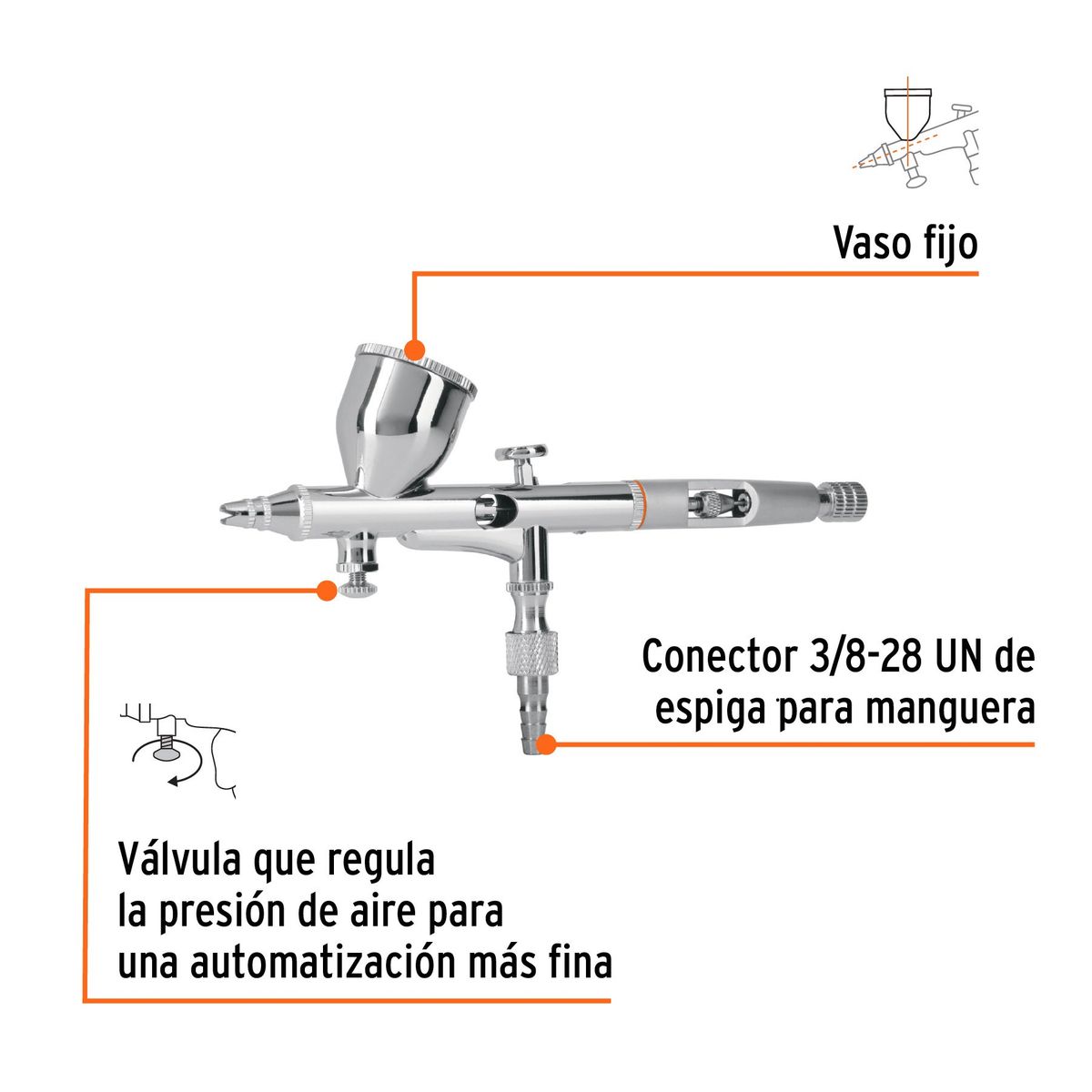 Vaso fijo

Conector 3/8-28 UN de espiga para manguera

Válvula que regula la presión de aire para una automatización más fina