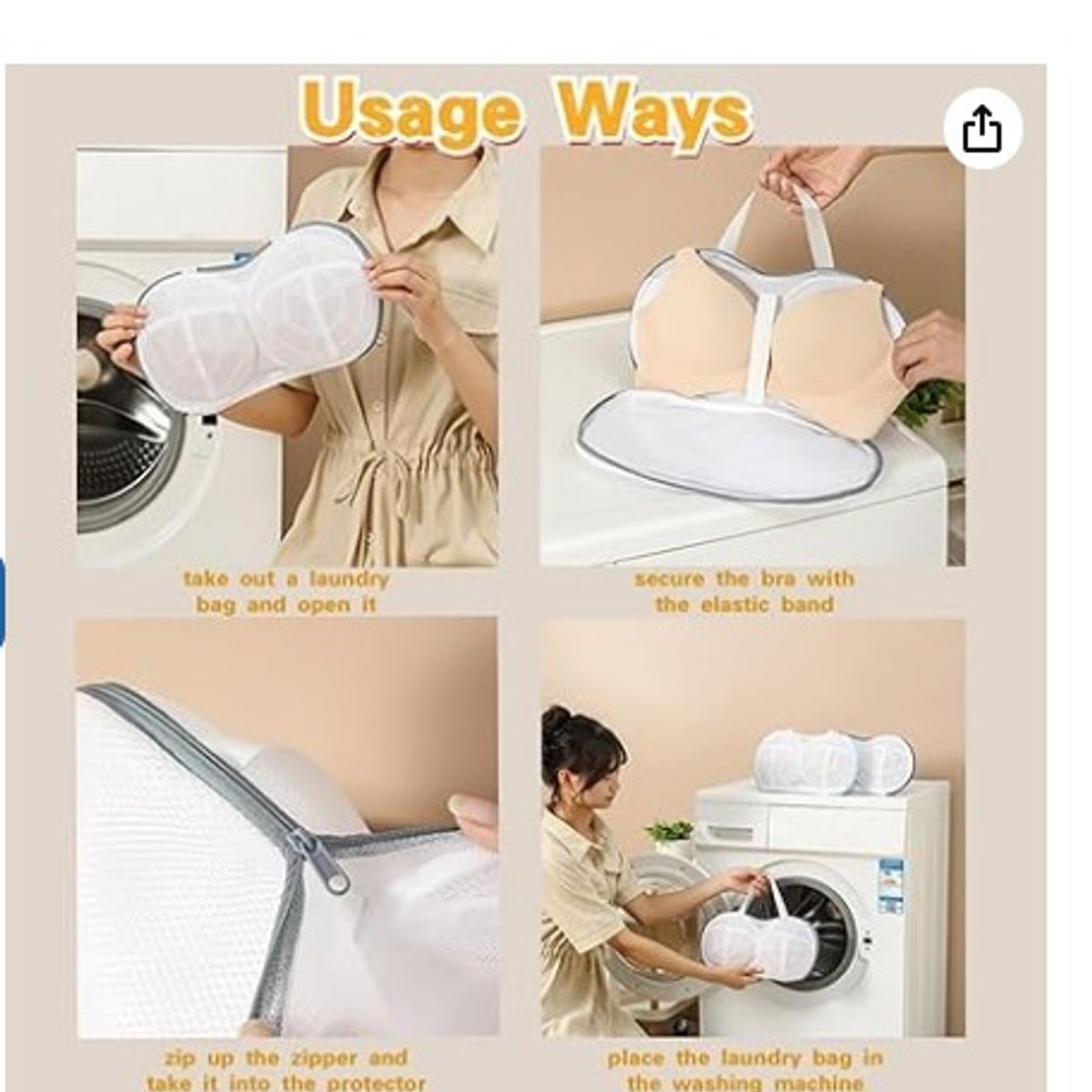 Usage Ways

take out a laundry bag and open it

secure the bra with the elastic band

zip up the zipper and take it into the protector

place the laundry bag in the washing machine