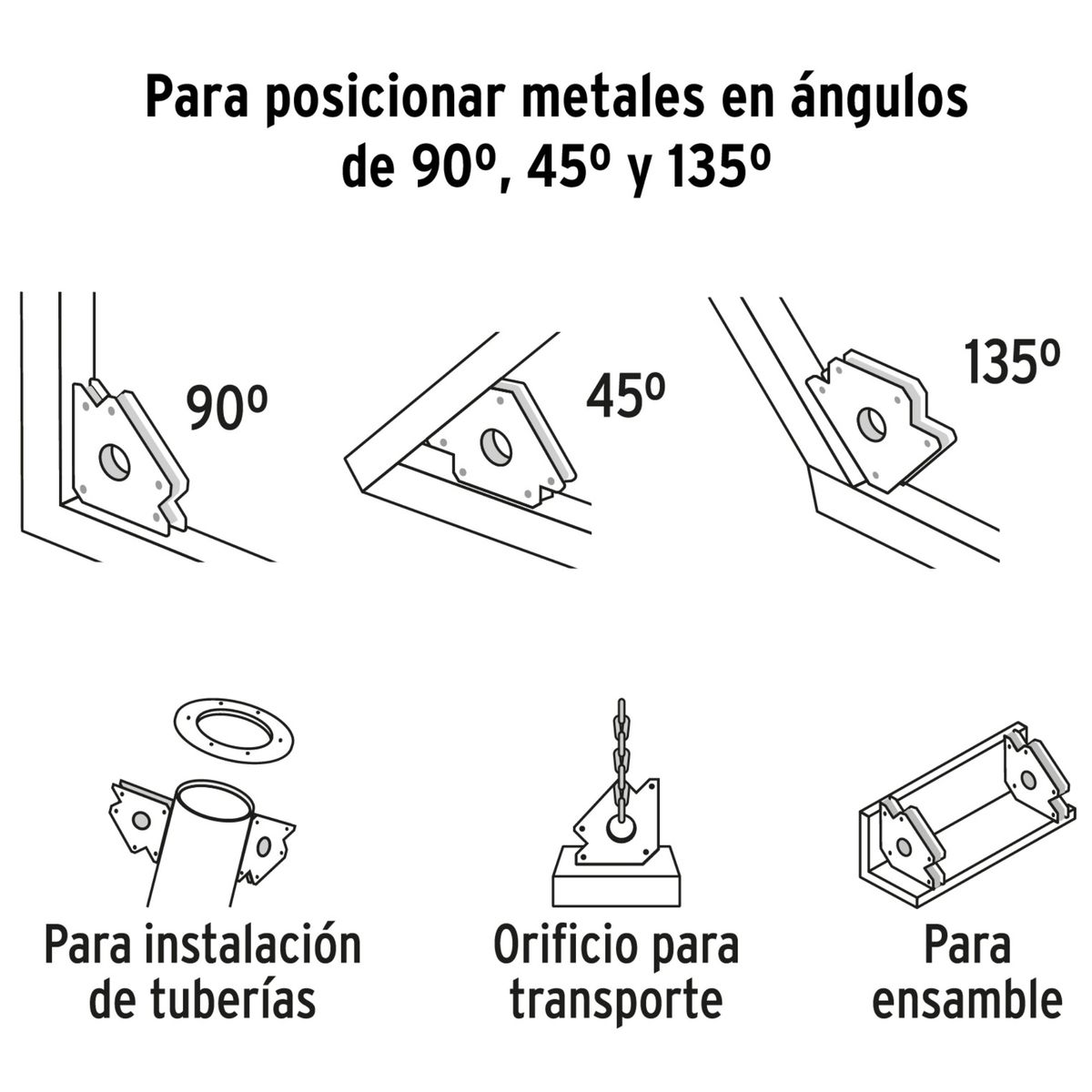 Para posicionar metales en ángulos de 90º, 45º y 135º

90º

45º

135º

Para instalación de tuberías

Orificio para transporte

Para ensamble