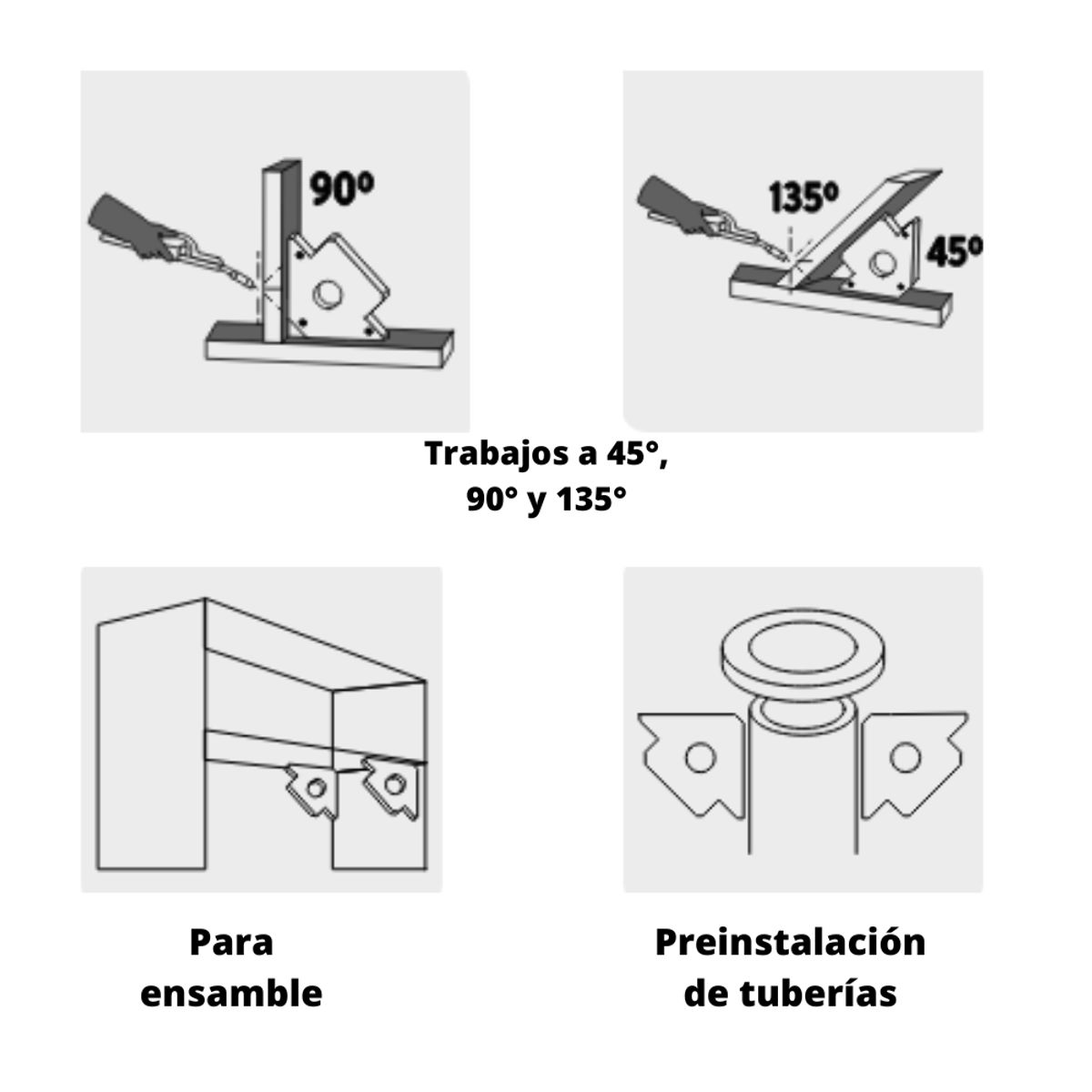 90º

135º

45º

Trabajos a 45°, 90° y 135°

Para ensamble

Preinstalación de tuberías