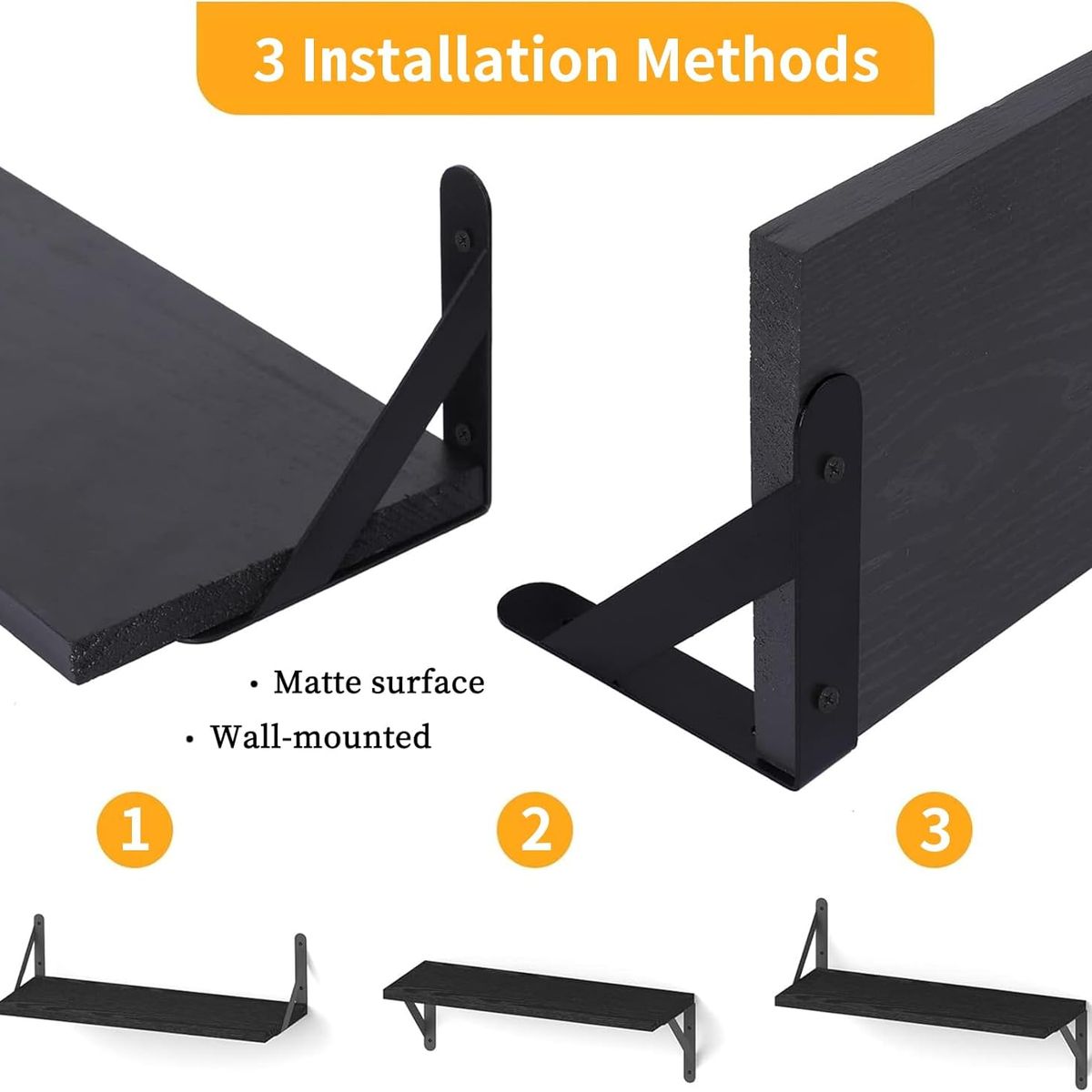 3 Installation Methods

• Matte surface

• Wall-mounted

1

2

3