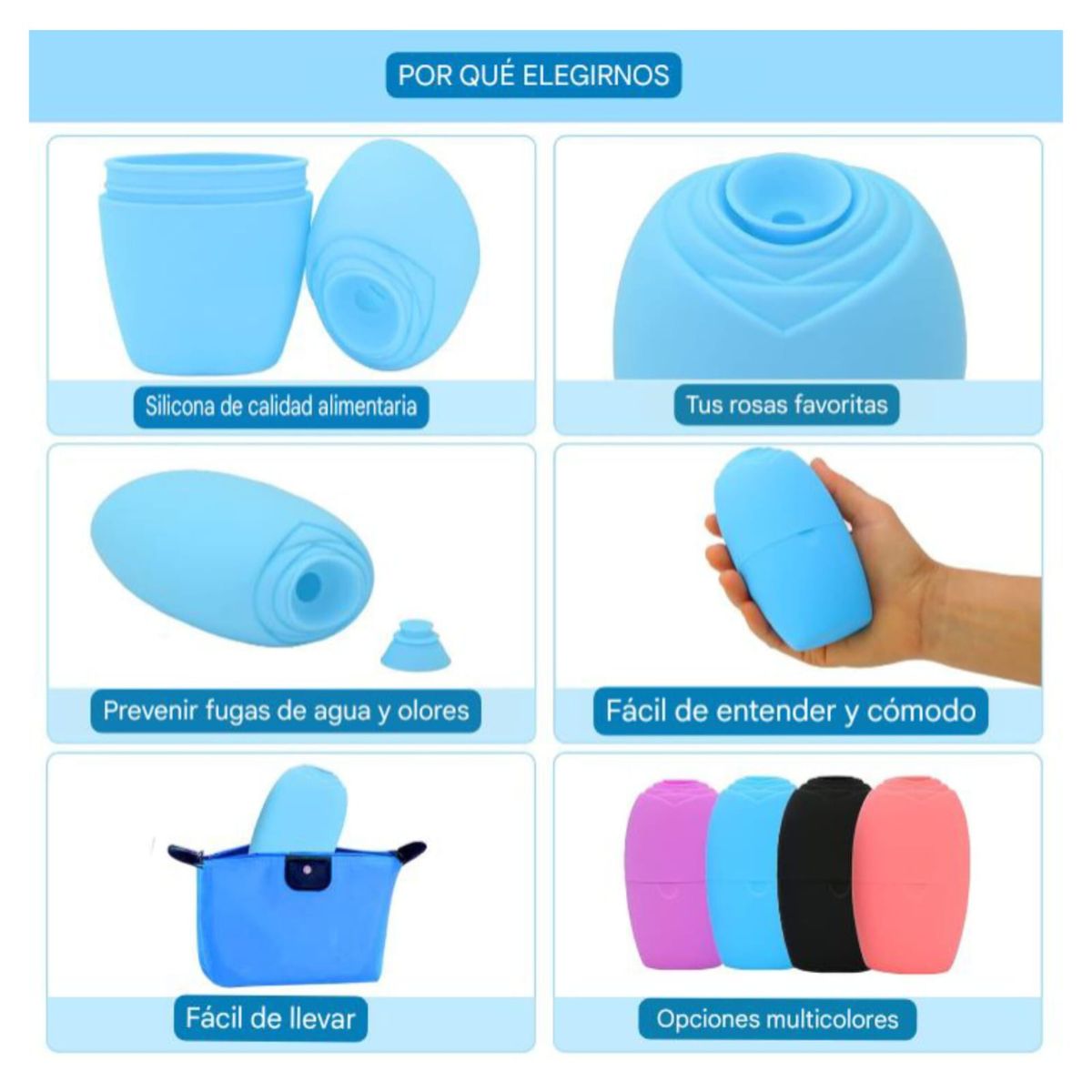 POR QUÉ ELEGIRNOS

Silicona de calidad alimentaria

Tus rosas favoritas

Prevenir fugas de agua y olores

Fácil de entender y cómodo

Fácil de llevar

Opciones multicolores