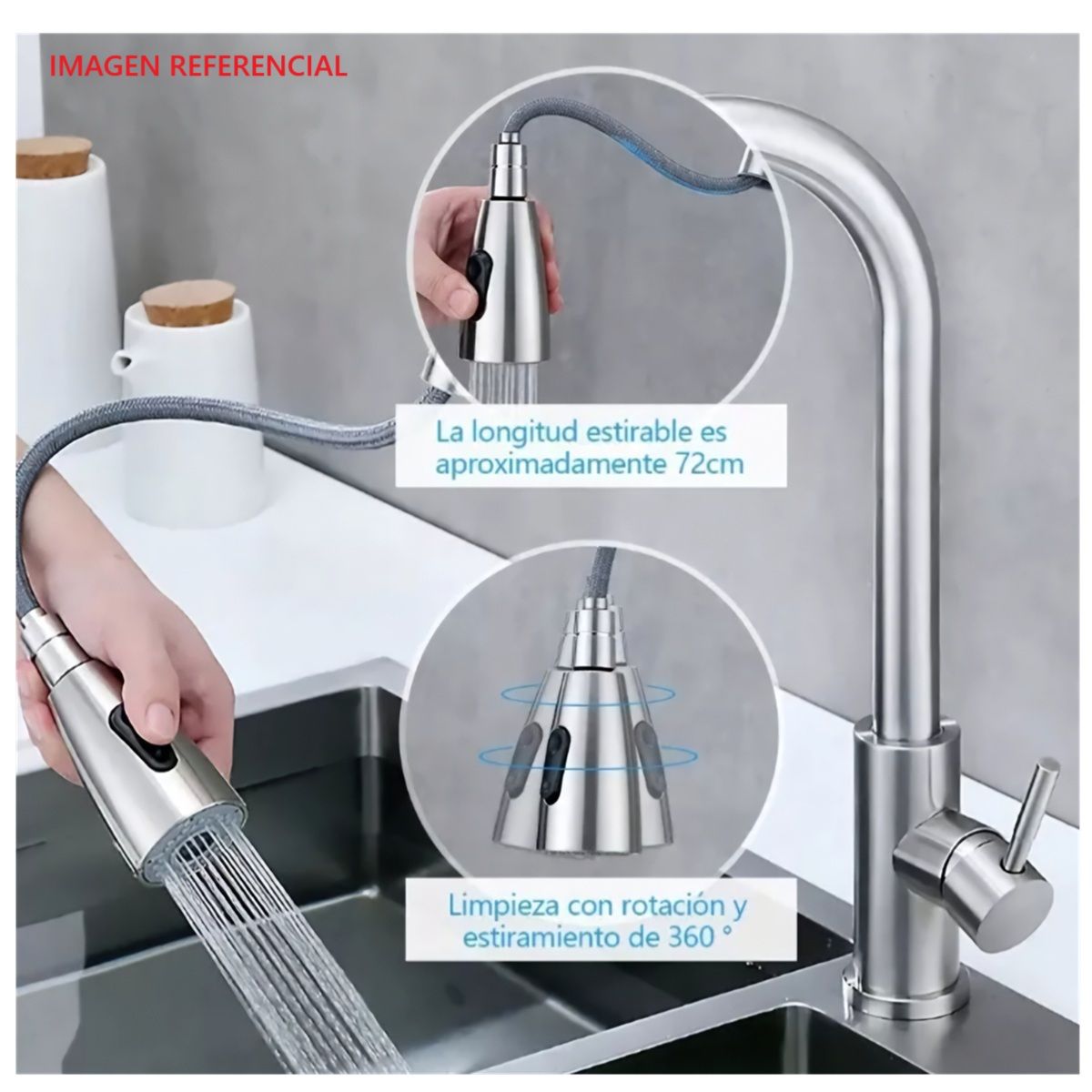 IMAGEN REFERENCIAL

La longitud estirable es aproximadamente 72cm

Limpieza con rotación y estiramiento de 360 °