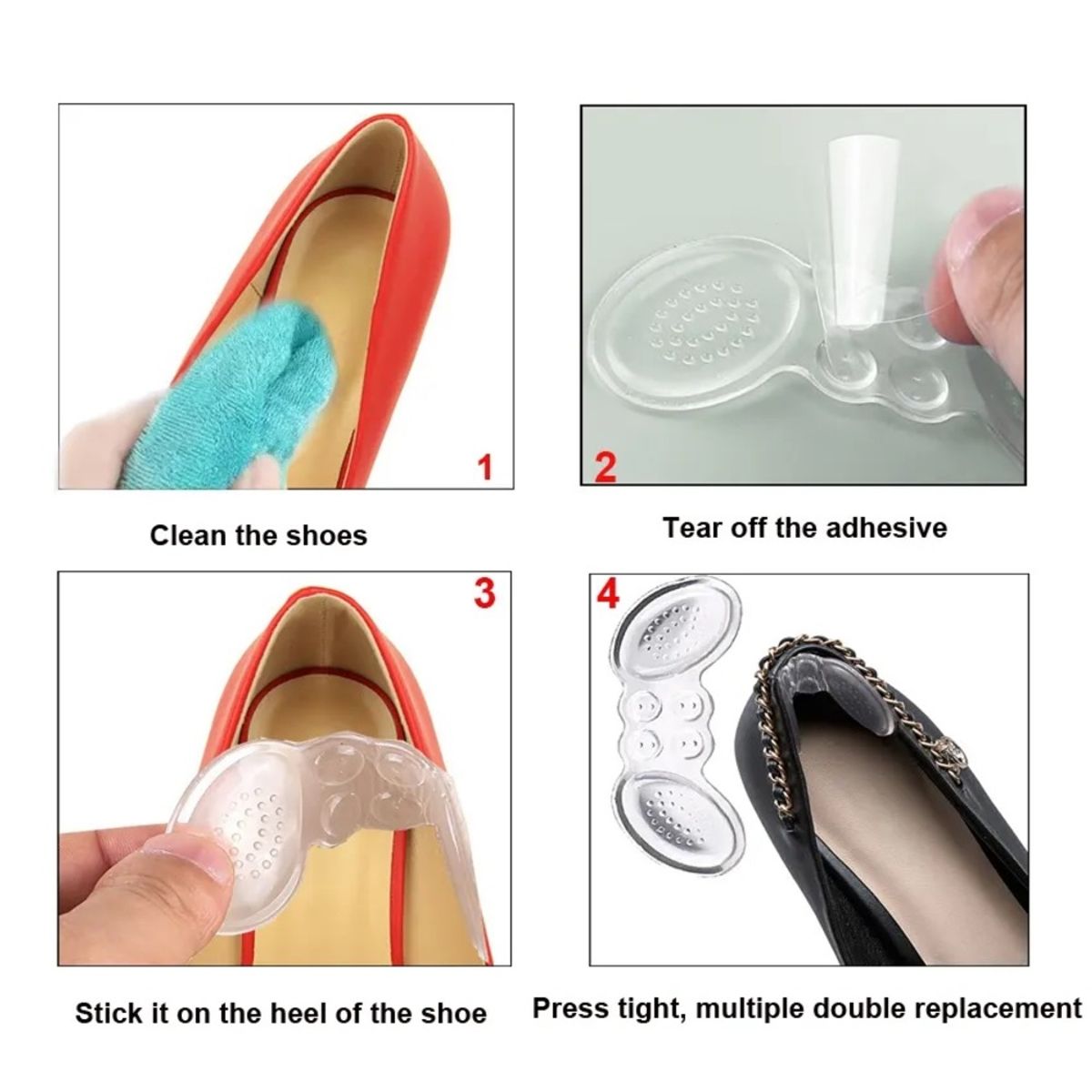 1

Clean the shoes

2

Tear off the adhesive

3

Stick it on the heel of the shoe

4

Press tight, multiple double replacement