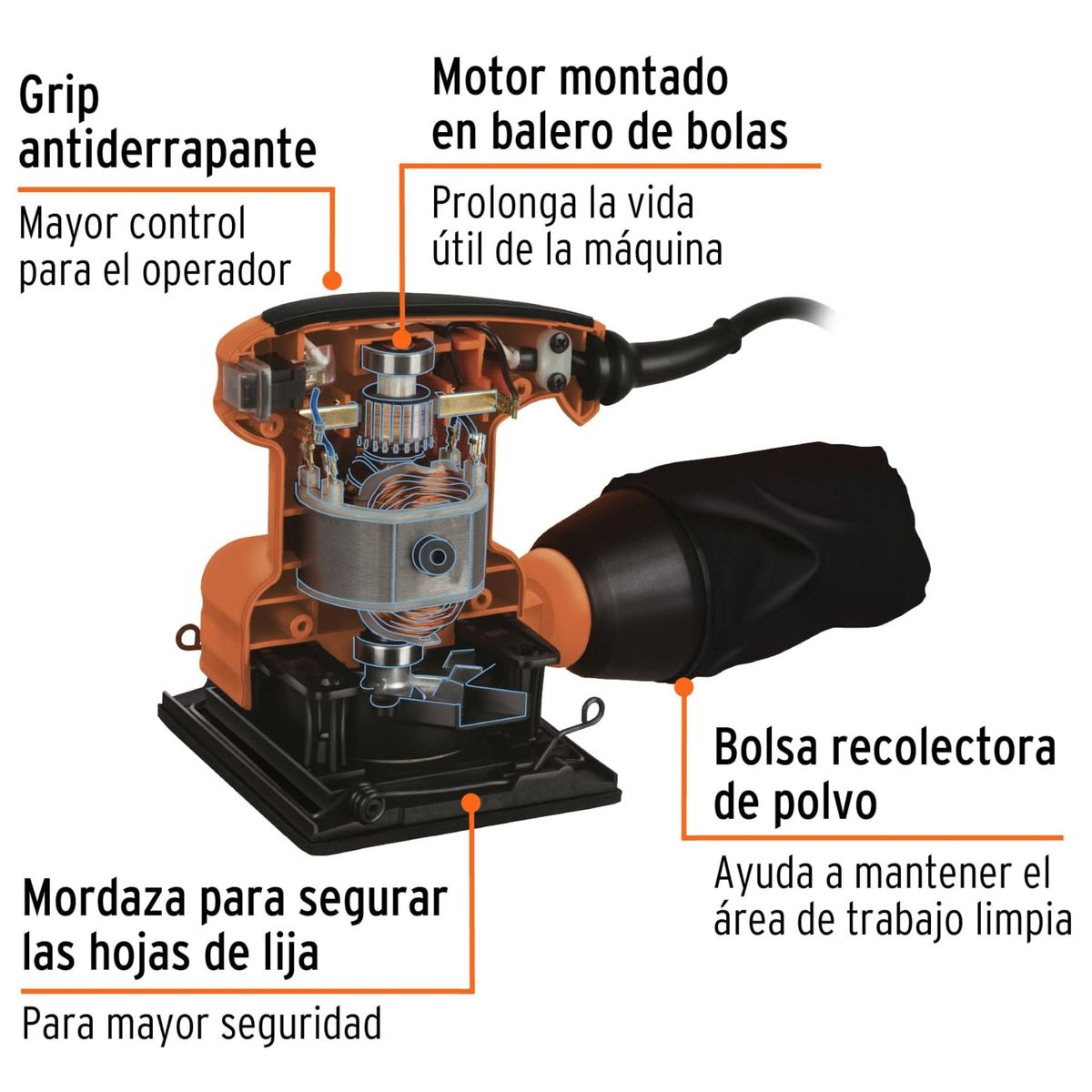 Grip antiderrapante

Mayor control para el operador

Motor montado en balero de bolas

Prolonga la vida útil de la máquina

Bolsa recolectora de polvo

Ayuda a mantener el área de trabajo limpia

Mordaza para segurar las hojas de lija

Para mayor seguridad