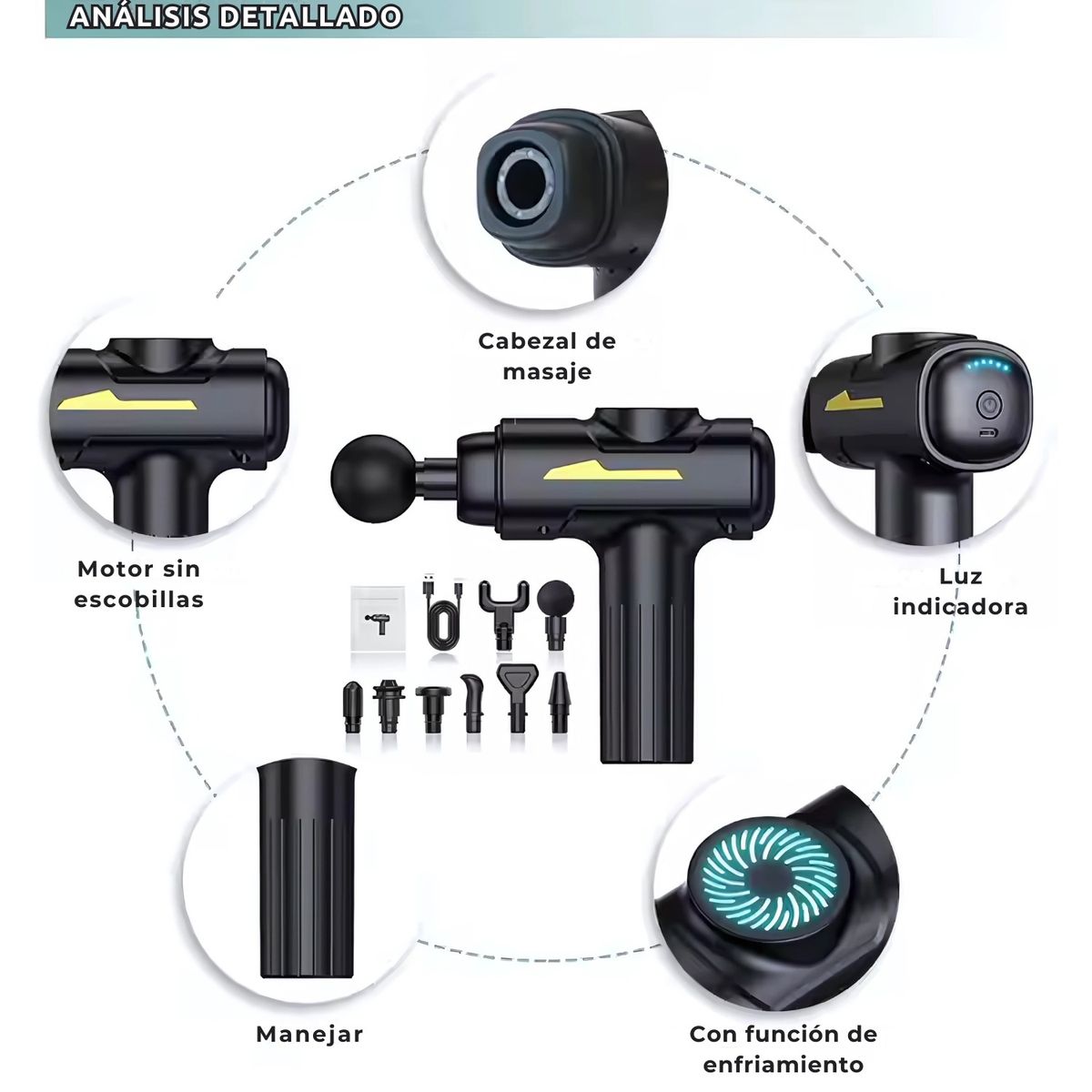 ANÁLISIS DETALLADO

Cabezal de masaje

Motor sin escobillas

Luz indicadora

Manejar

Con función de enfriamiento