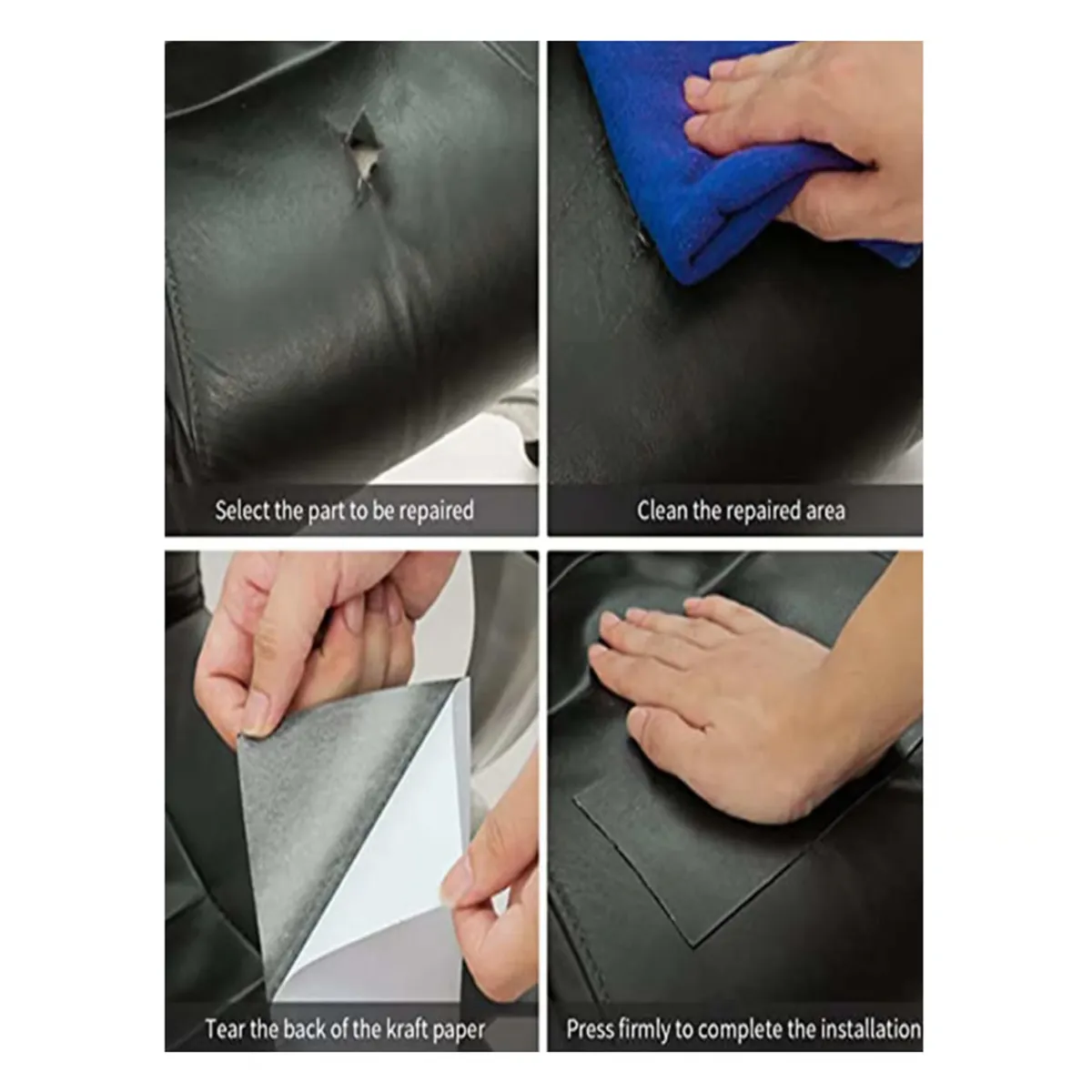 Select the part to be repaired

Clean the repaired area

Tear the back of the kraft paper

Press firmly to complete the installation