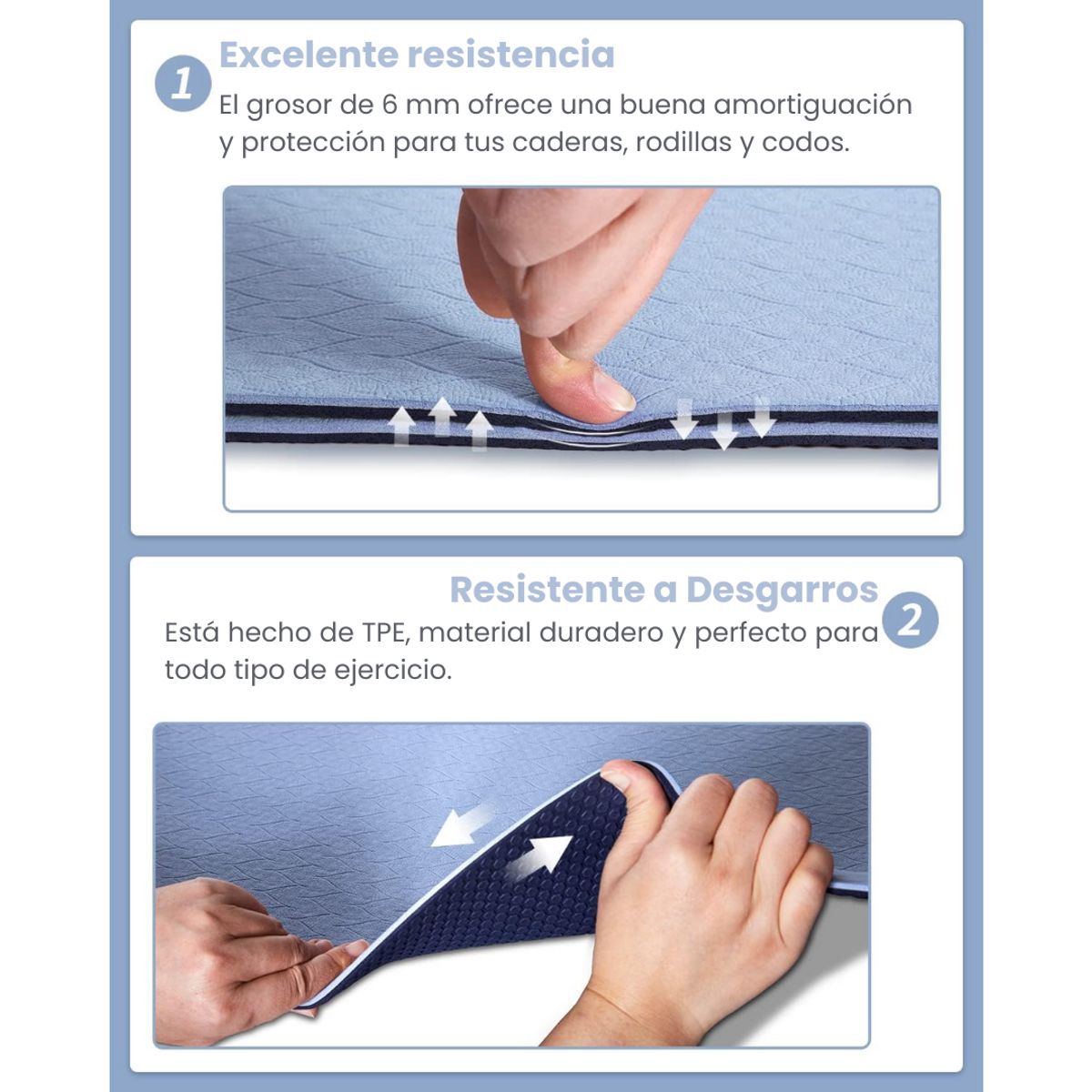 1

Excelente resistencia

El grosor de 6 mm ofrece una buena amortiguación y protección para tus caderas, rodillas y codos.

Resistente a Desgarros

2

Está hecho de TPE, material duradero y perfecto para todo tipo de ejercicio.