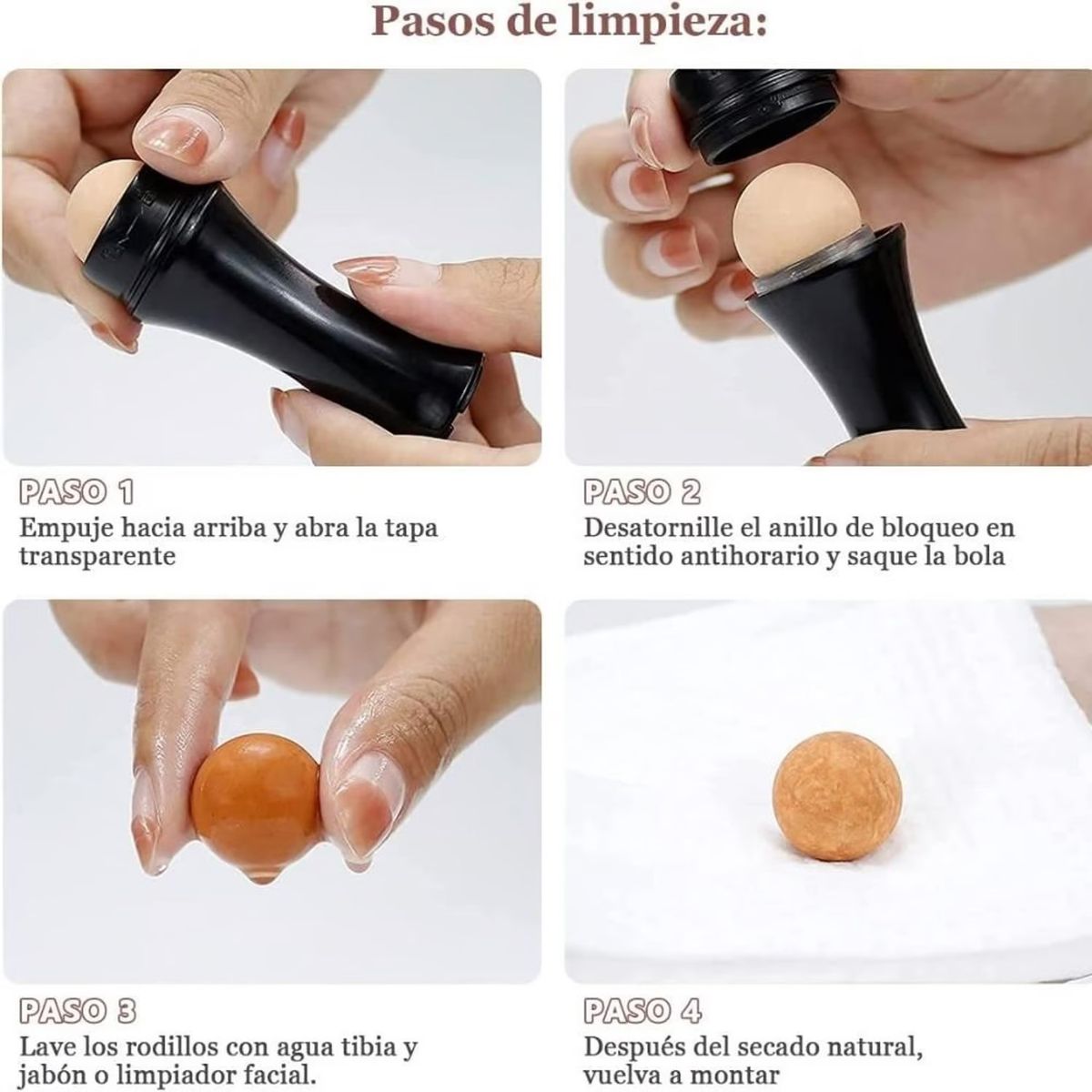 Pasos de limpieza:

PASO 1
Empuje hacia arriba y abra la tapa transparente

PASO 2
Desatornille el anillo de bloqueo en sentido antihorario y saque la bola

PASO 3
Lave los rodillos con agua tibia y jabón o limpiador facial.

PASO 4
Después del secado natural, vuelva a montar