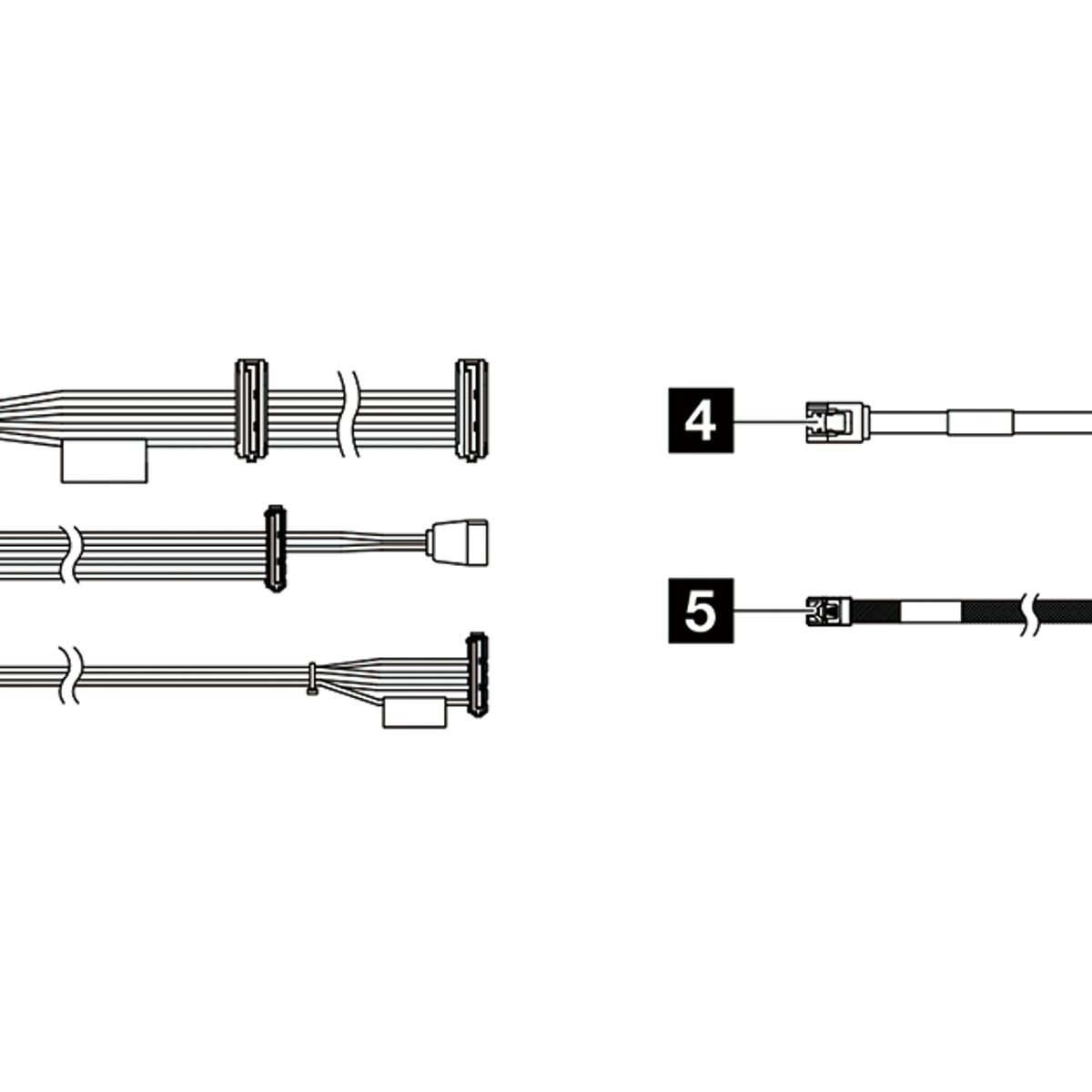 4

5