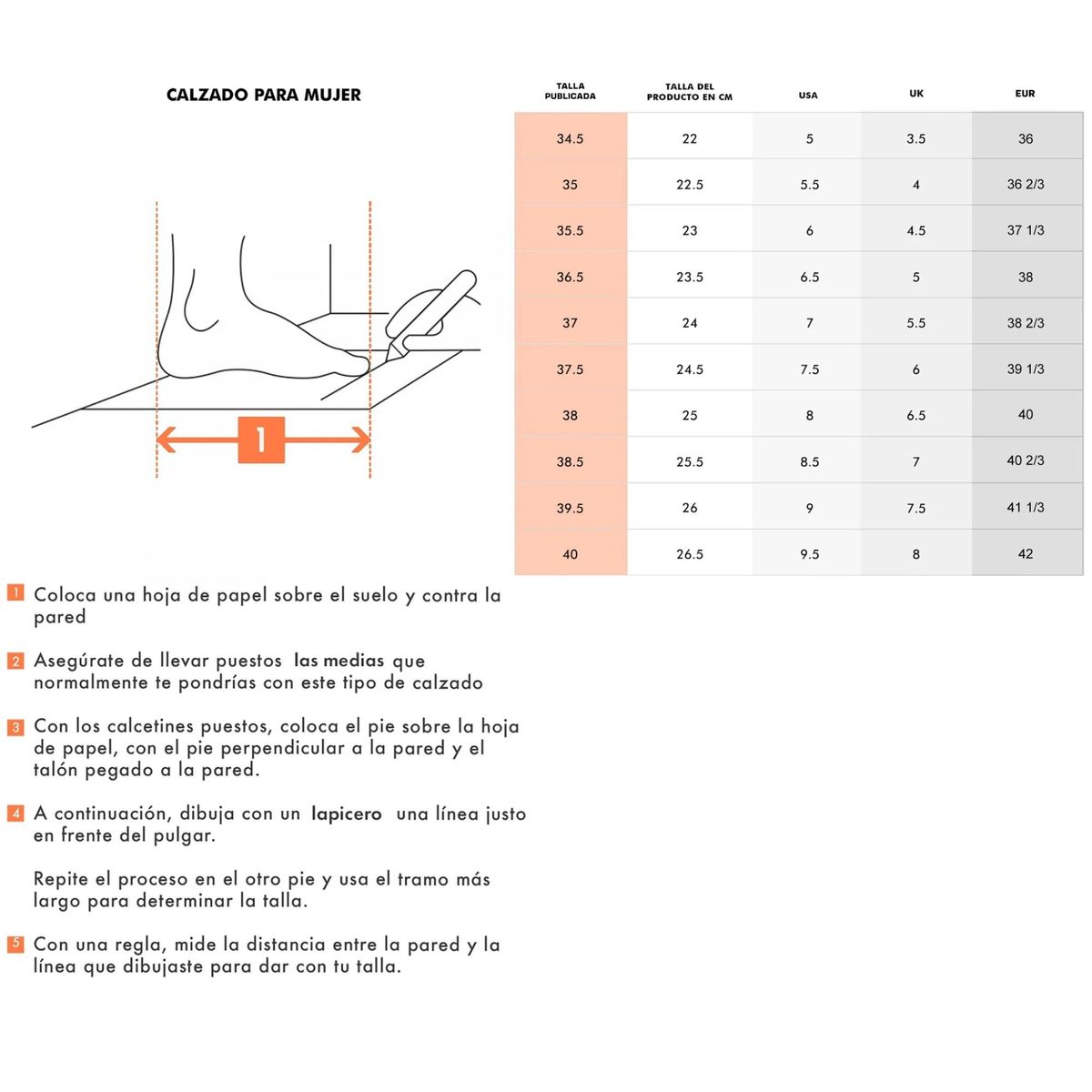 CALZADO PARA MUJER

1

| TALLA PUBLICADA | TALLA DEL PRODUCTO EN CM | USA | UK | EUR |
|---|---|---|---|---|
| 34.5 | 22 | 5 | 3.5 | 36 |
| 35 | 22.5 | 5.5 | 4 | 36 2/3 |
| 35.5 | 23 | 6 | 4.5 | 37 1/3 |
| 36.5 | 23.5 | 6.5 | 5 | 38 |
| 37 | 24 | 7 | 5.5 | 38 2/3 |
| 37.5 | 24.5 | 7.5 | 6 | 39 1/3 |
| 38 | 25 | 8 | 6.5 | 40 |
| 38.5 | 25.5 | 8.5 | 7 | 40 2/3 |
| 39.5 | 26 | 9 | 7.5 | 41 1/3 |
| 40 | 26.5 | 9.5 | 8 | 42 |

1 Coloca una hoja de papel sobre el suelo y contra la pared

2 Asegúrate de llevar puestos las medias que normalmente te pondrías con este tipo de calzado

3 Con los calcetines puestos, coloca el pie sobre la hoja de papel, con el pie perpendicular a la pared y el talón pegado a la pared.

4 A continuación, dibuja con un lapicero una línea justo en frente del pulgar.

Repite el proceso en el otro pie y usa el tramo más largo para determinar la talla.

5 Con una regla, mide la distancia entre la pared y la línea que dibujaste para dar con tu talla.