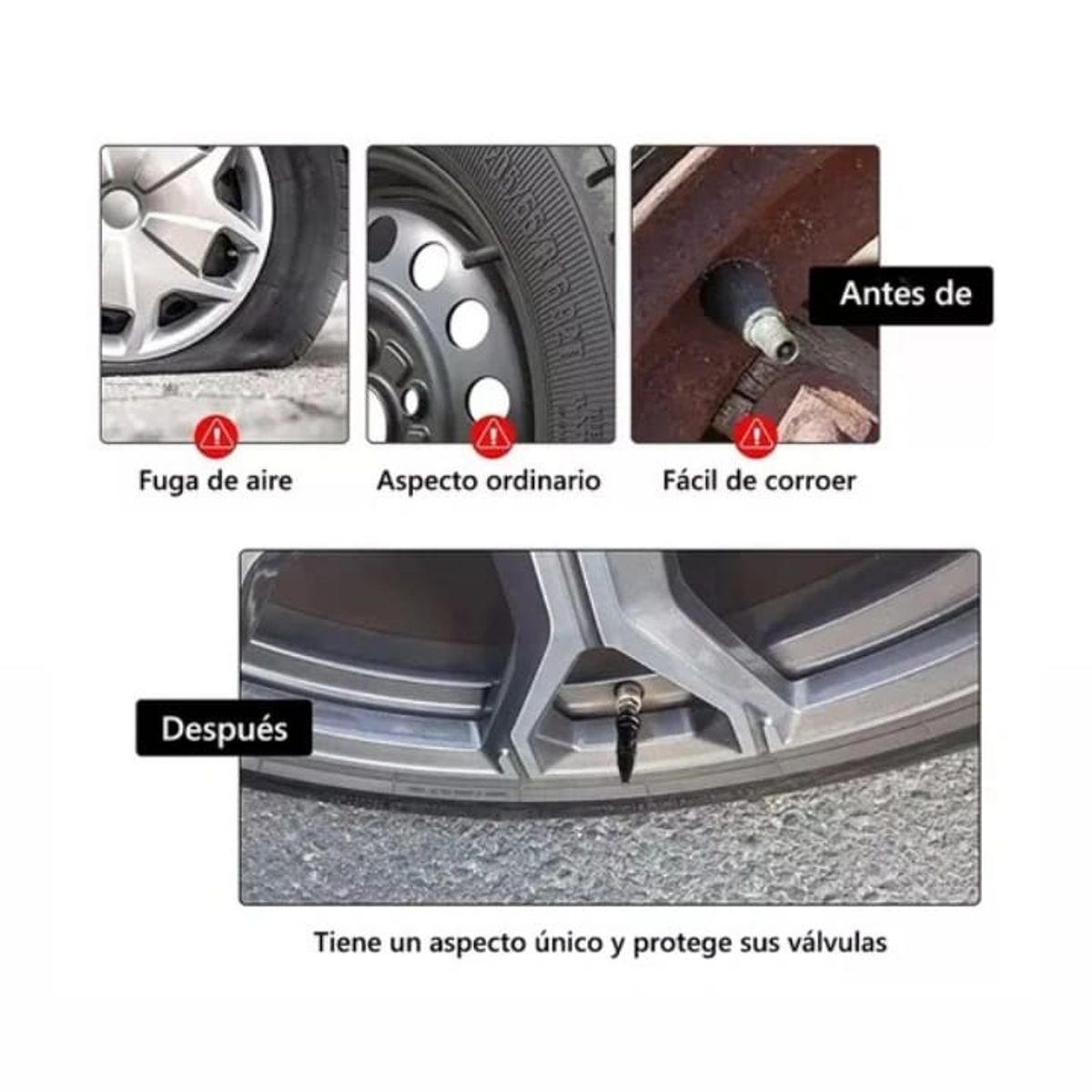 Antes de

Fuga de aire

Aspecto ordinario

Fácil de corroer

Después

Tiene un aspecto único y protege sus válvulas