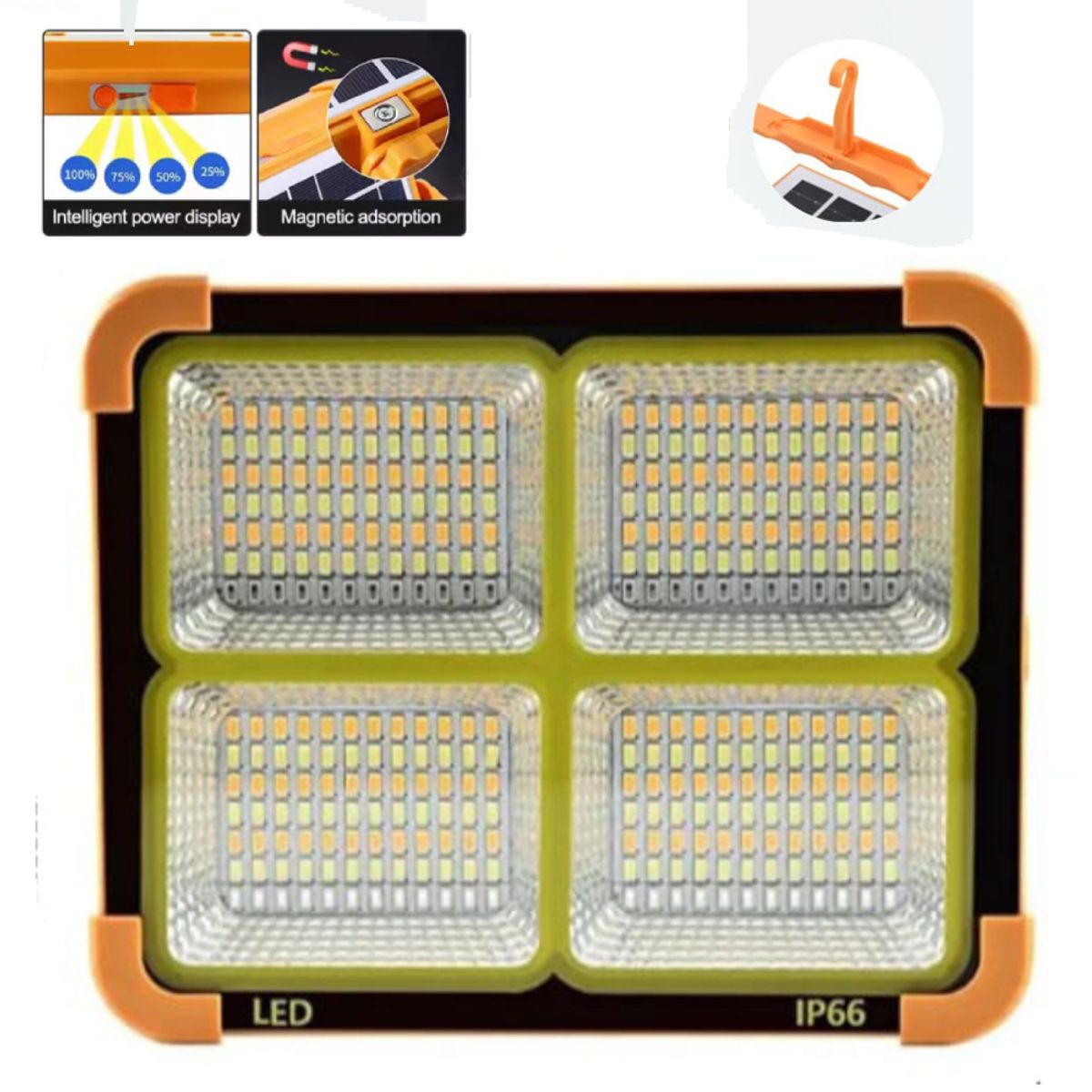 100%
75%
50%
25%
Intelligent power display
Magnetic adsorption
LED
IP66