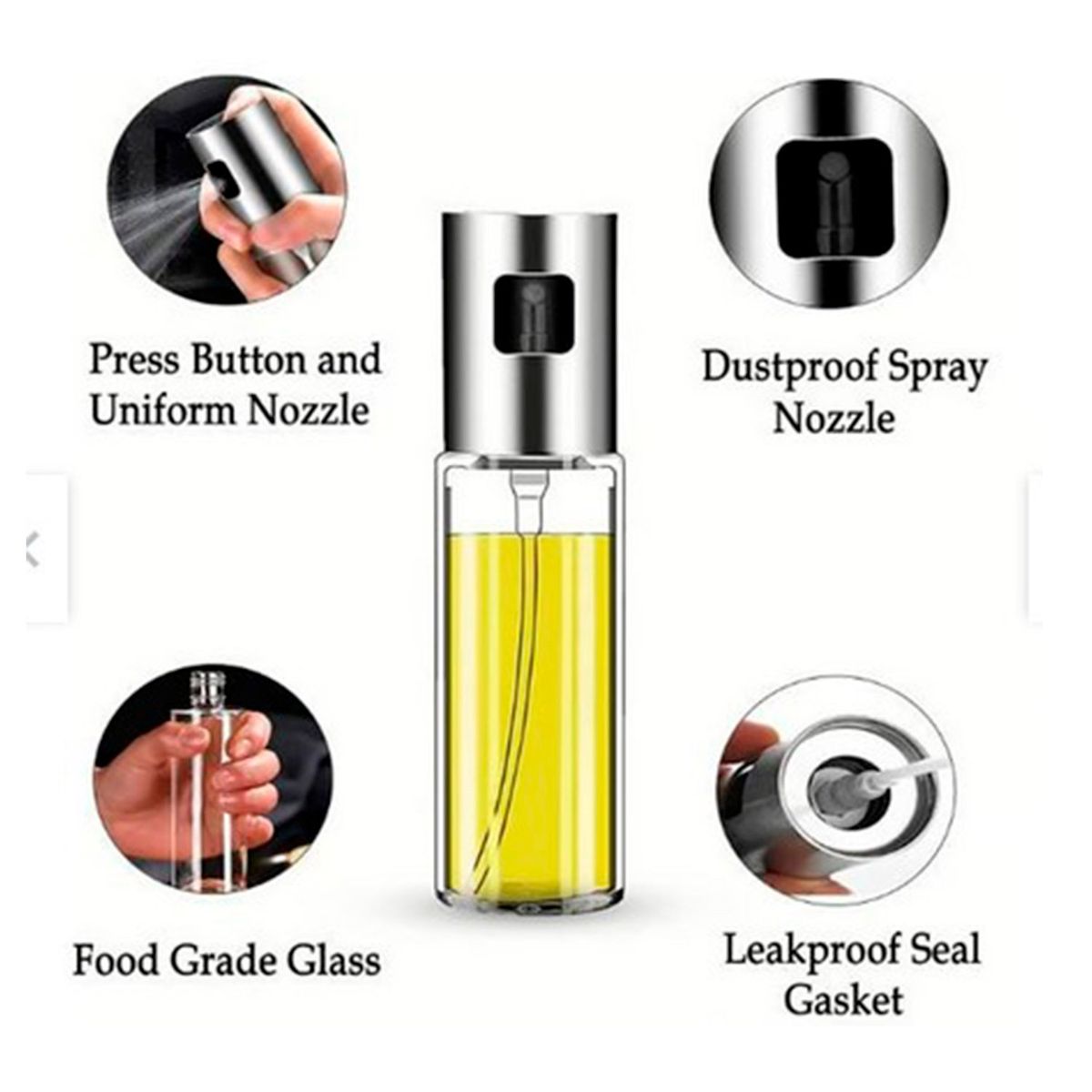 Press Button and Uniform Nozzle

Dustproof Spray Nozzle

Food Grade Glass

Leakproof Seal Gasket