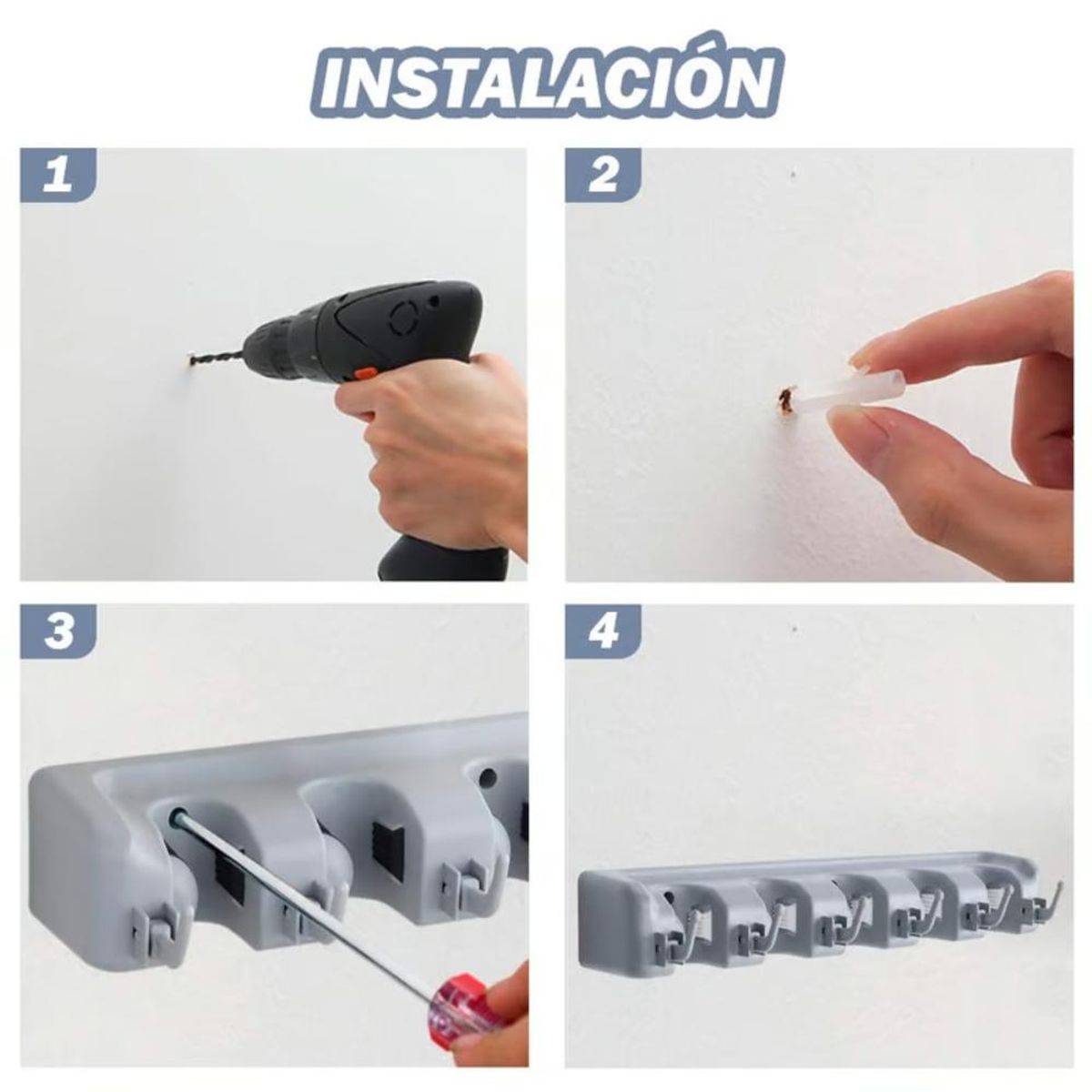 INSTALACIÓN

1

2

3

4