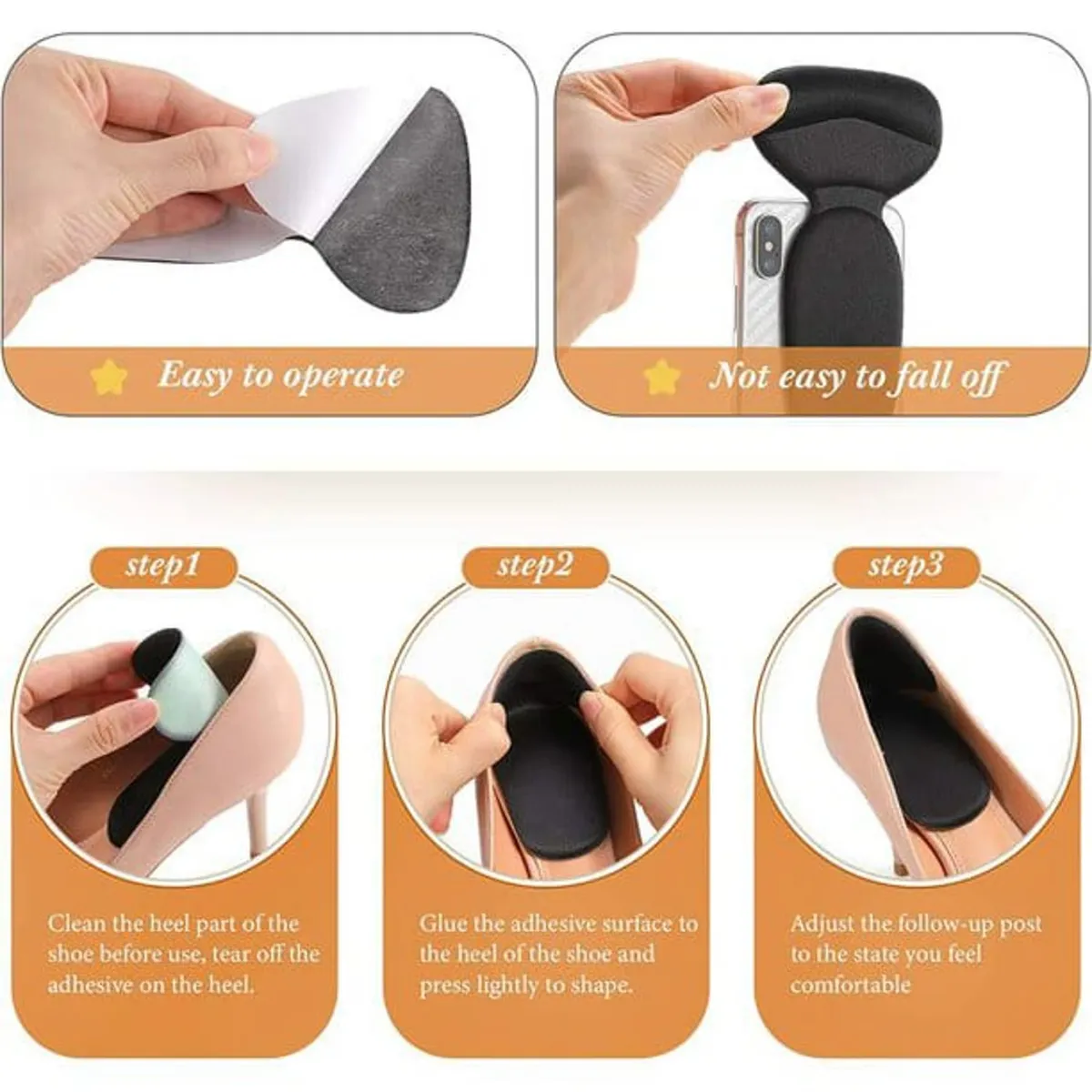 Easy to operate

Not easy to fall off

step1

Clean the heel part of the shoe before use, tear off the adhesive on the heel.

step2

Glue the adhesive surface to the heel of the shoe and press lightly to shape.

step3

Adjust the follow-up post to the state you feel comfortable