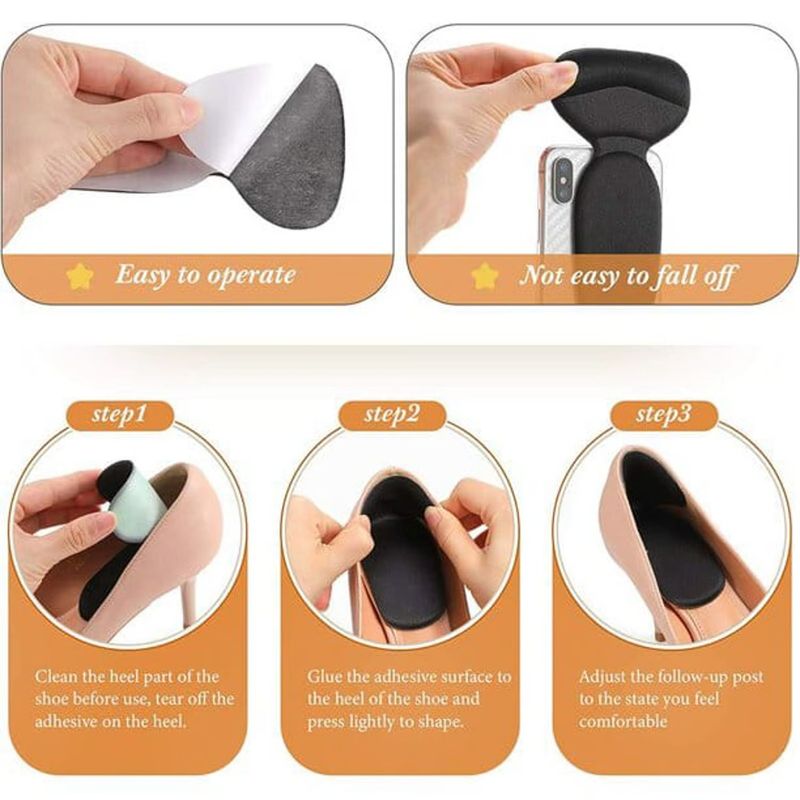 Easy to operate

Not easy to fall off

step1

Clean the heel part of the shoe before use, tear off the adhesive on the heel.

step2

Glue the adhesive surface to the heel of the shoe and press lightly to shape.

step3

Adjust the follow-up post to the state you feel comfortable