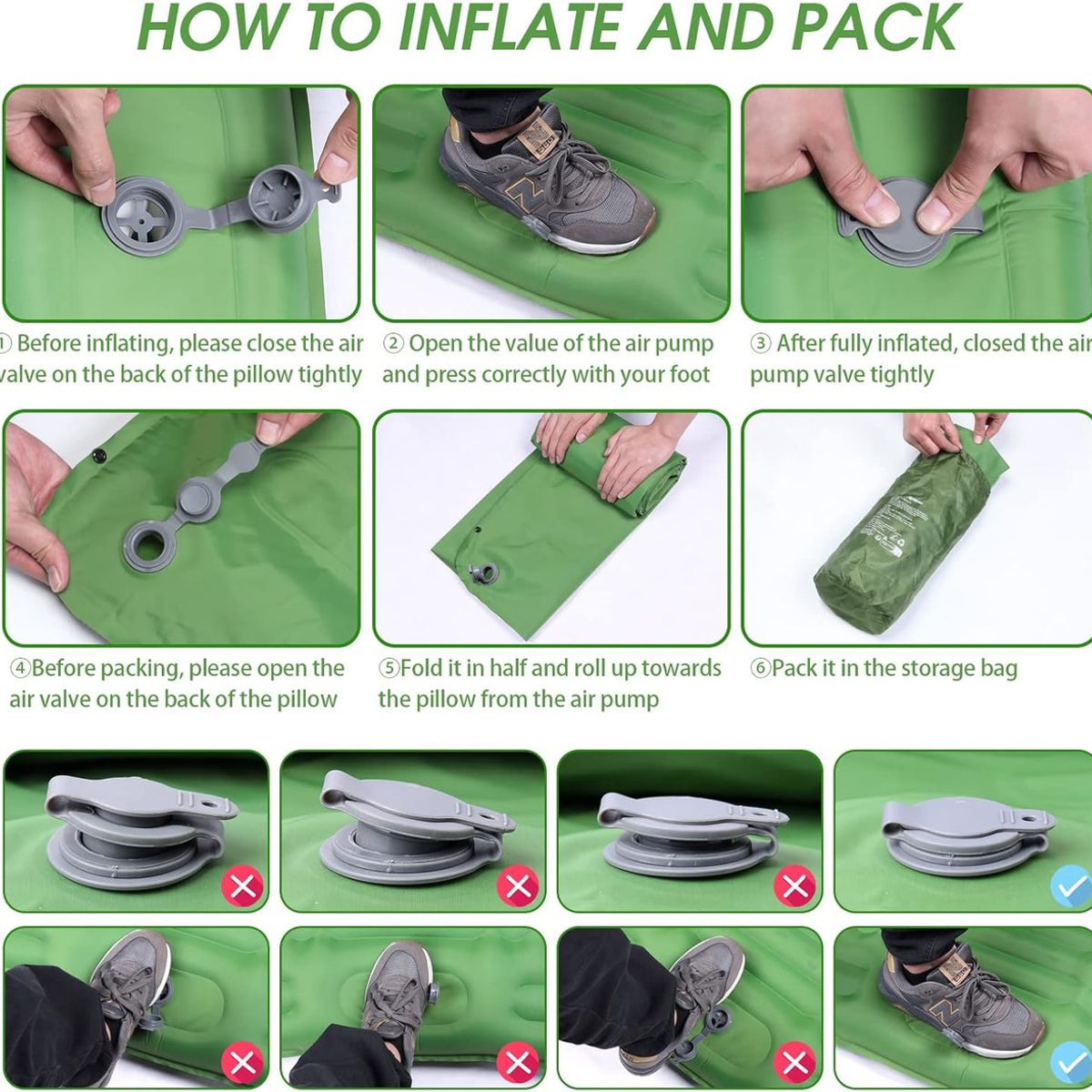 HOW TO INFLATE AND PACK

① Before inflating, please close the air valve on the back of the pillow tightly

② Open the value of the air pump and press correctly with your foot

③ After fully inflated, closed the air pump valve tightly

④Before packing, please open the air valve on the back of the pillow

⑤Fold it in half and roll up towards the pillow from the air pump

⑥Pack it in the storage bag