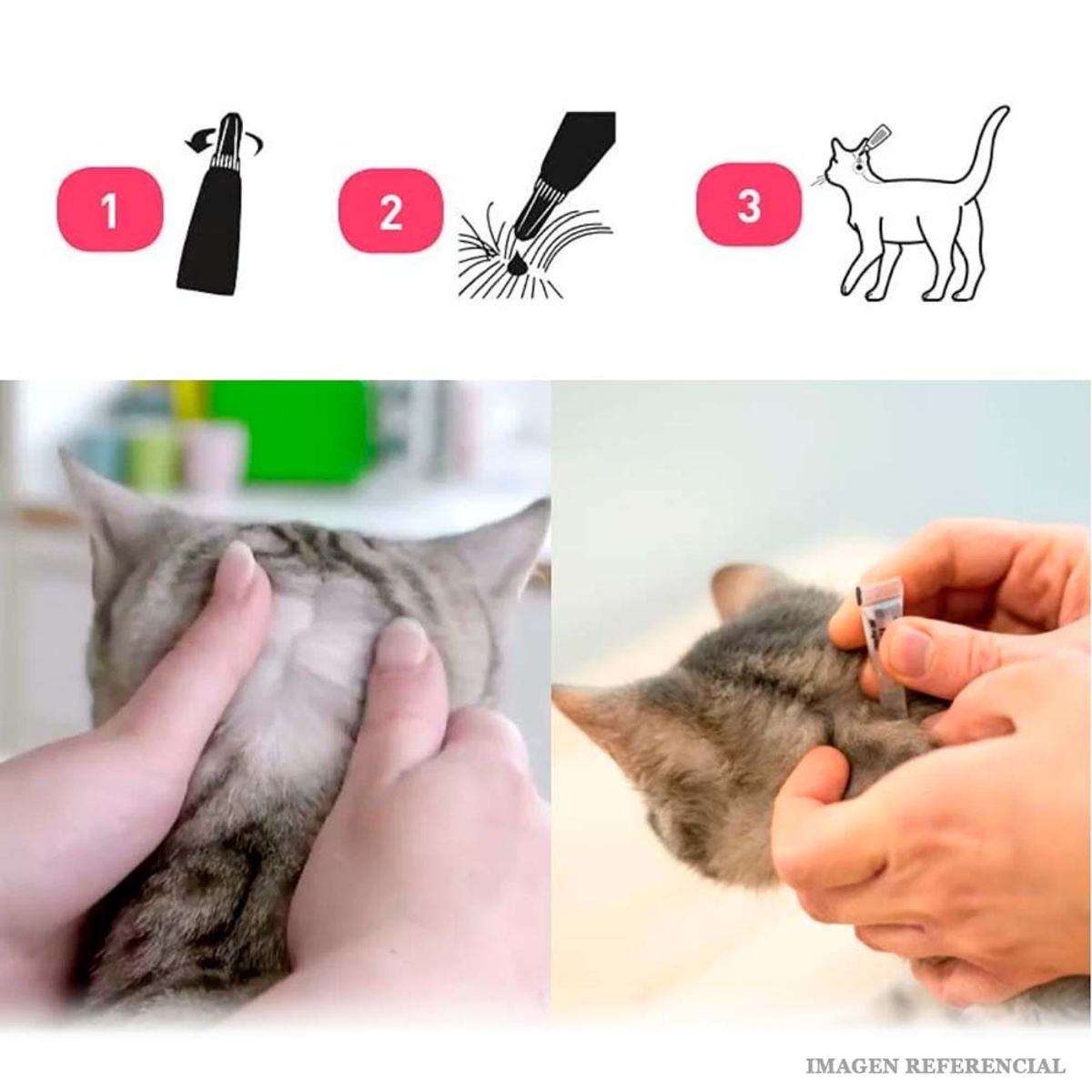 1

2

3

IMAGEN REFERENCIAL