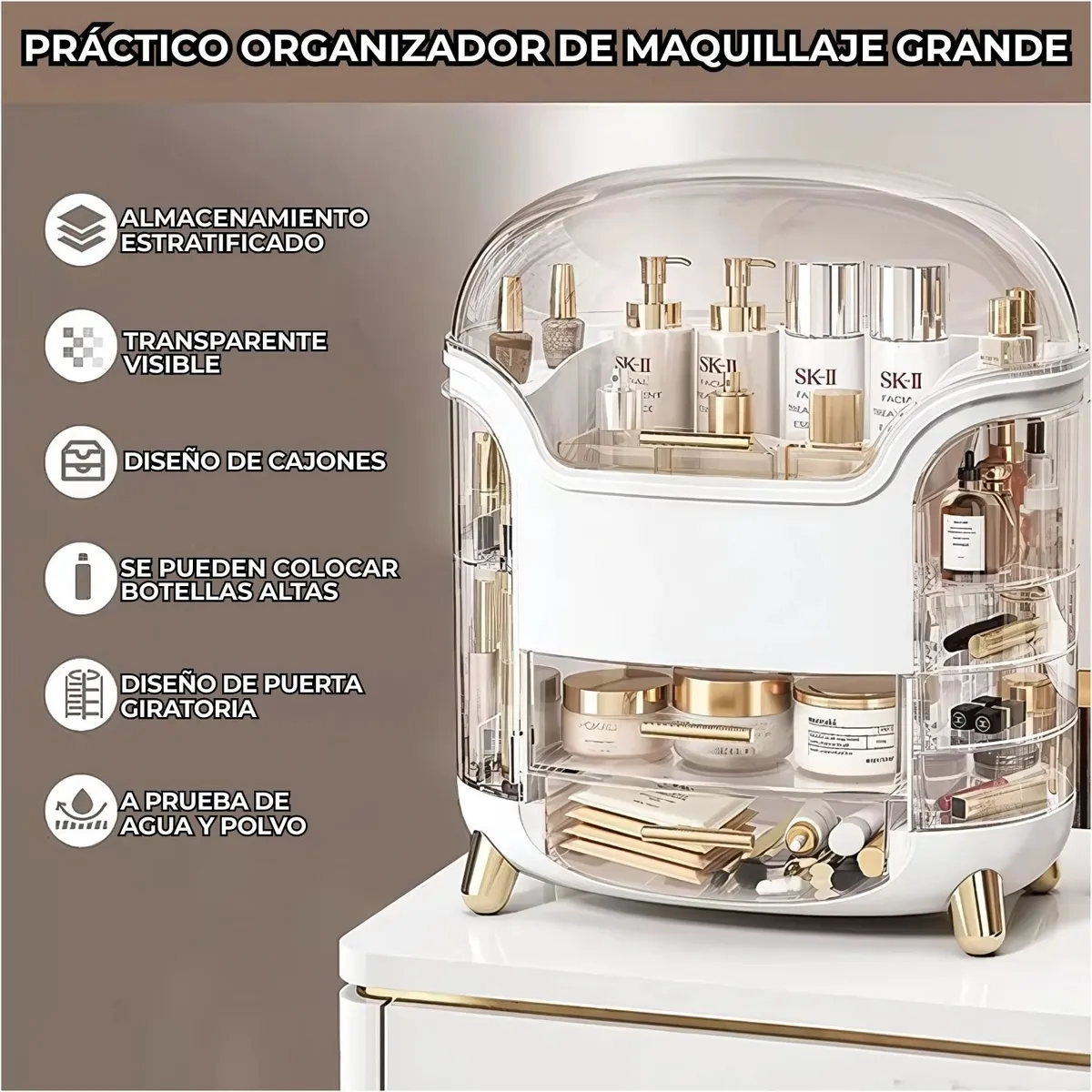 PRÁCTICO ORGANIZADOR DE MAQUILLAJE GRANDE

ALMACENAMIENTO ESTRATIFICADO

TRANSPARENTE VISIBLE

DISEÑO DE CAJONES

SE PUEDEN COLOCAR BOTELLAS ALTAS

DISEÑO DE PUERTA GIRATORIA

A PRUEBA DE AGUA Y POLVO

SK-II

SK-II

SK-II

SK-II