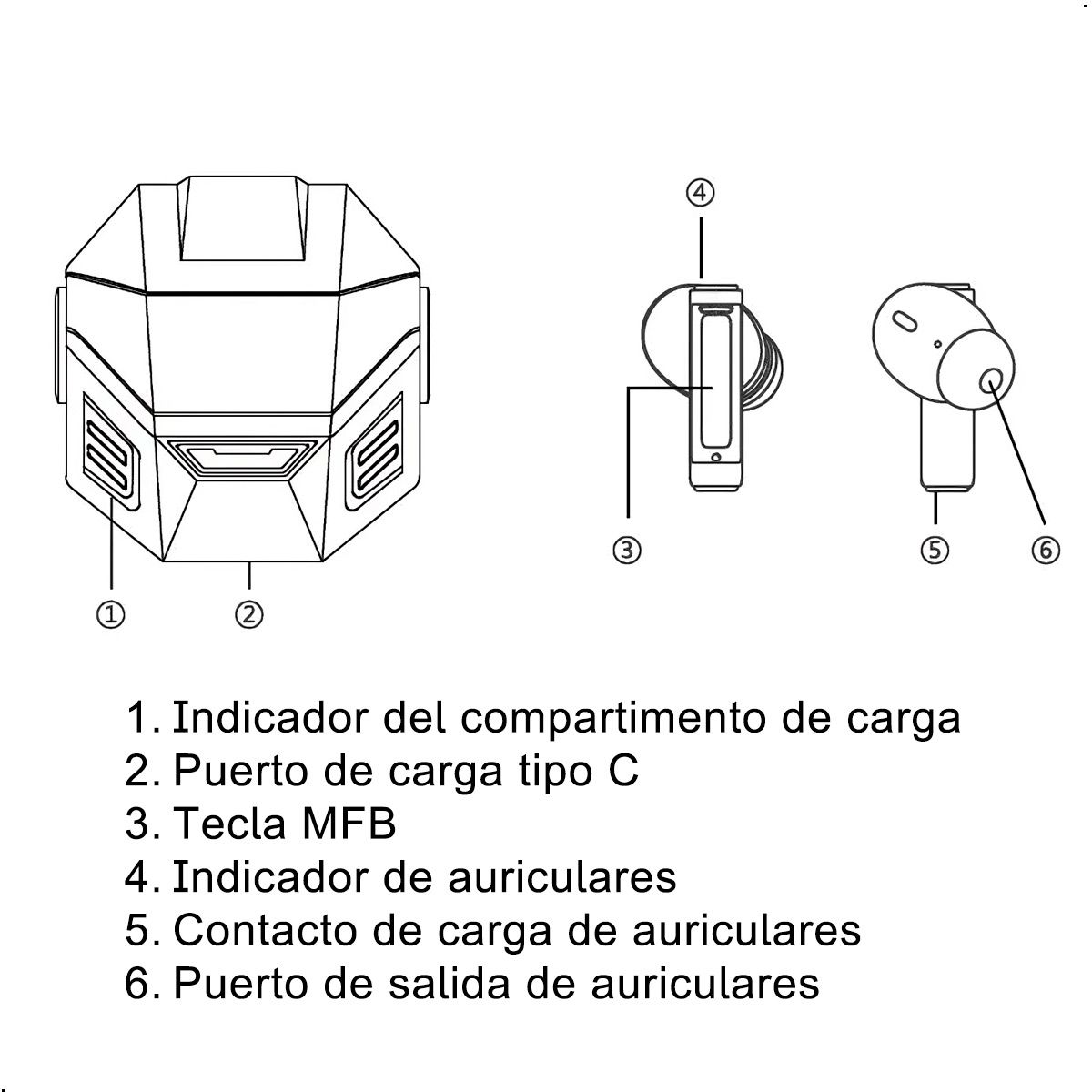 ④

③

⑤ ⑥

① ②

1. Indicador del compartimento de carga
2. Puerto de carga tipo C
3. Tecla MFB
4. Indicador de auriculares
5. Contacto de carga de auriculares
6. Puerto de salida de auriculares