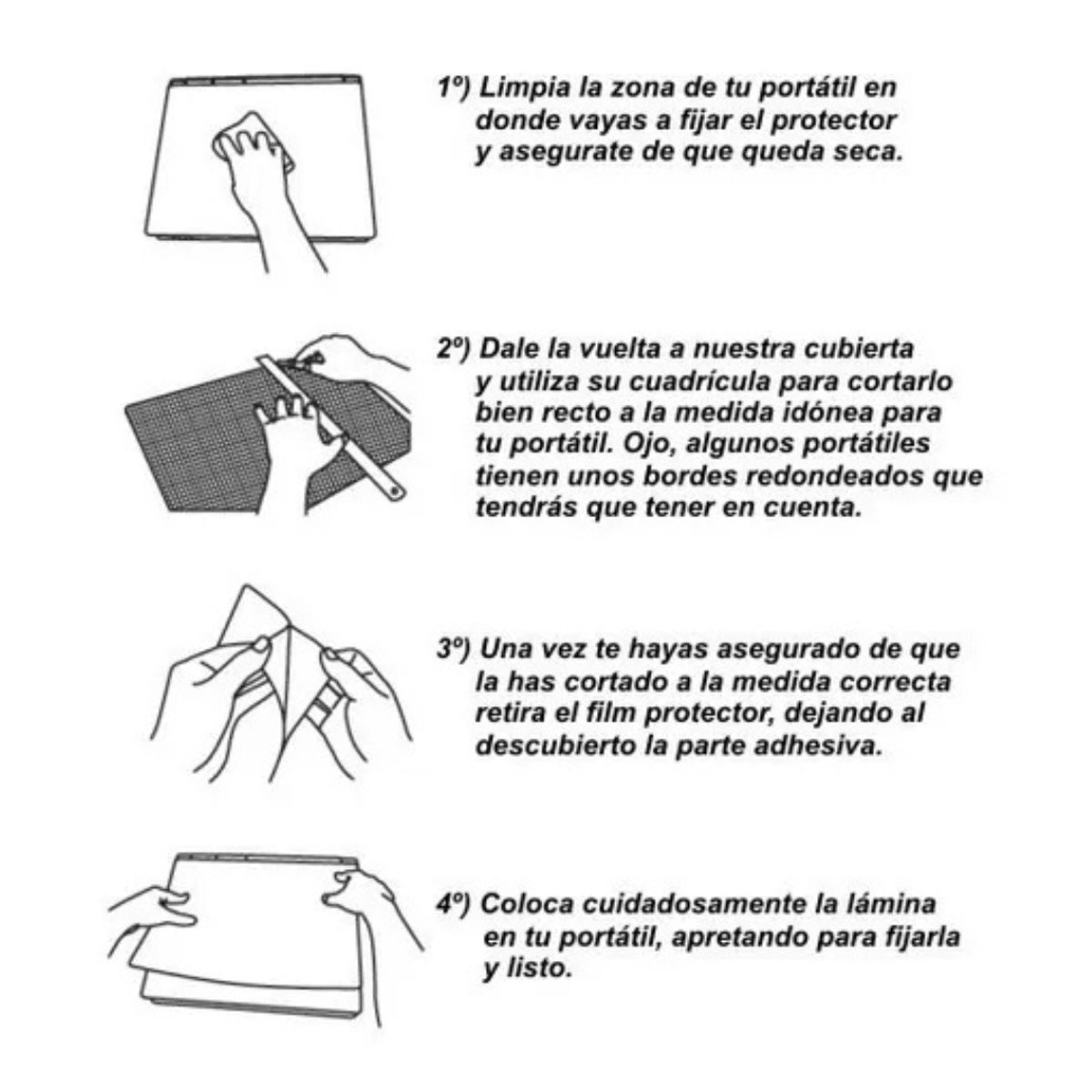 1º) Limpia la zona de tu portátil en donde vayas a fijar el protector y asegurate de que queda seca.

2º) Dale la vuelta a nuestra cubierta y utiliza su cuadrícula para cortarlo bien recto a la medida idónea para tu portátil. Ojo, algunos portátiles tienen unos bordes redondeados que tendrás que tener en cuenta.

3º) Una vez te hayas asegurado de que la has cortado a la medida correcta retira el film protector, dejando al descubierto la parte adhesiva.

4º) Coloca cuidadosamente la lámina en tu portátil, apretando para fijarla y listo.