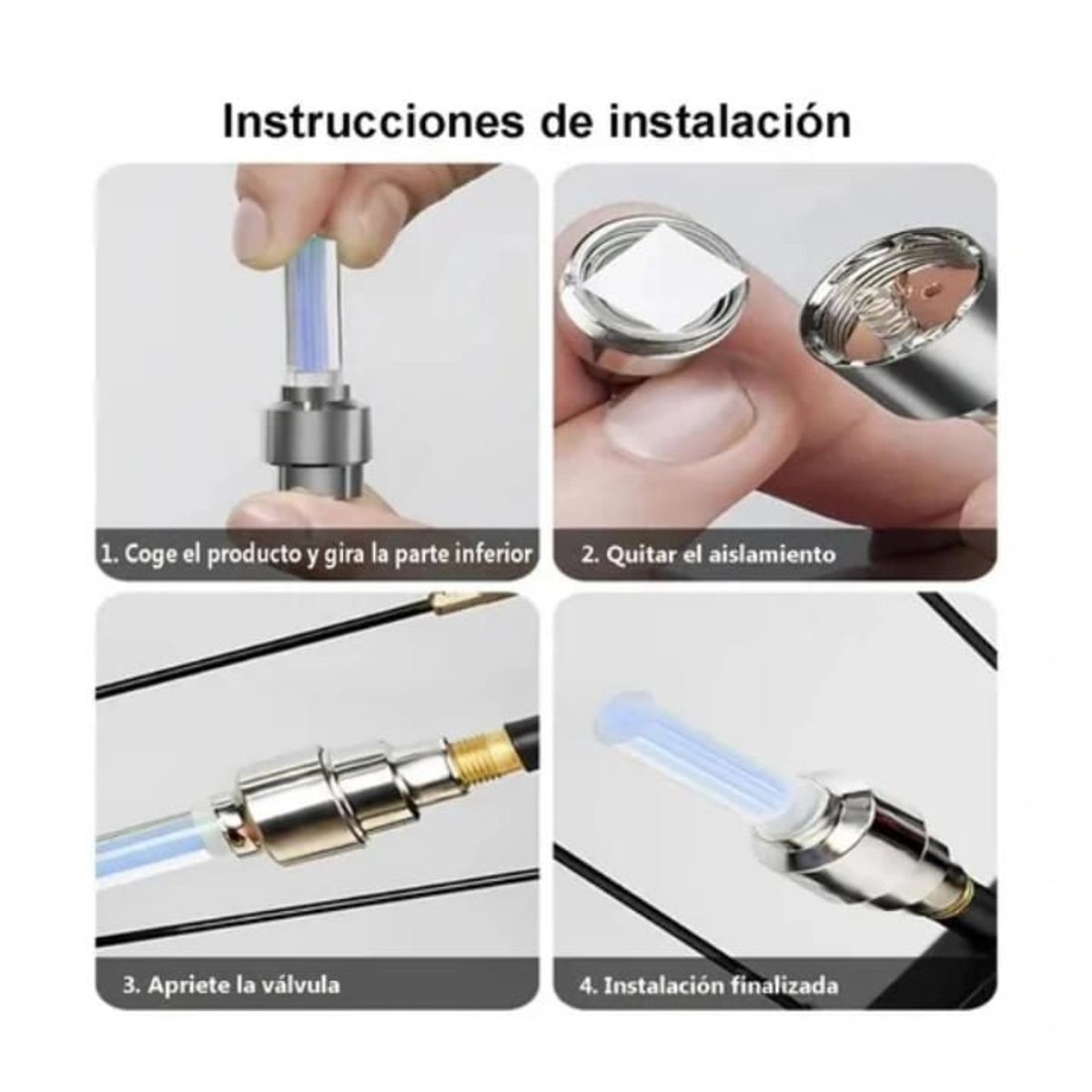 Instrucciones de instalación

1. Coge el producto y gira la parte inferior

2. Quitar el aislamiento

3. Apriete la válvula

4. Instalación finalizada