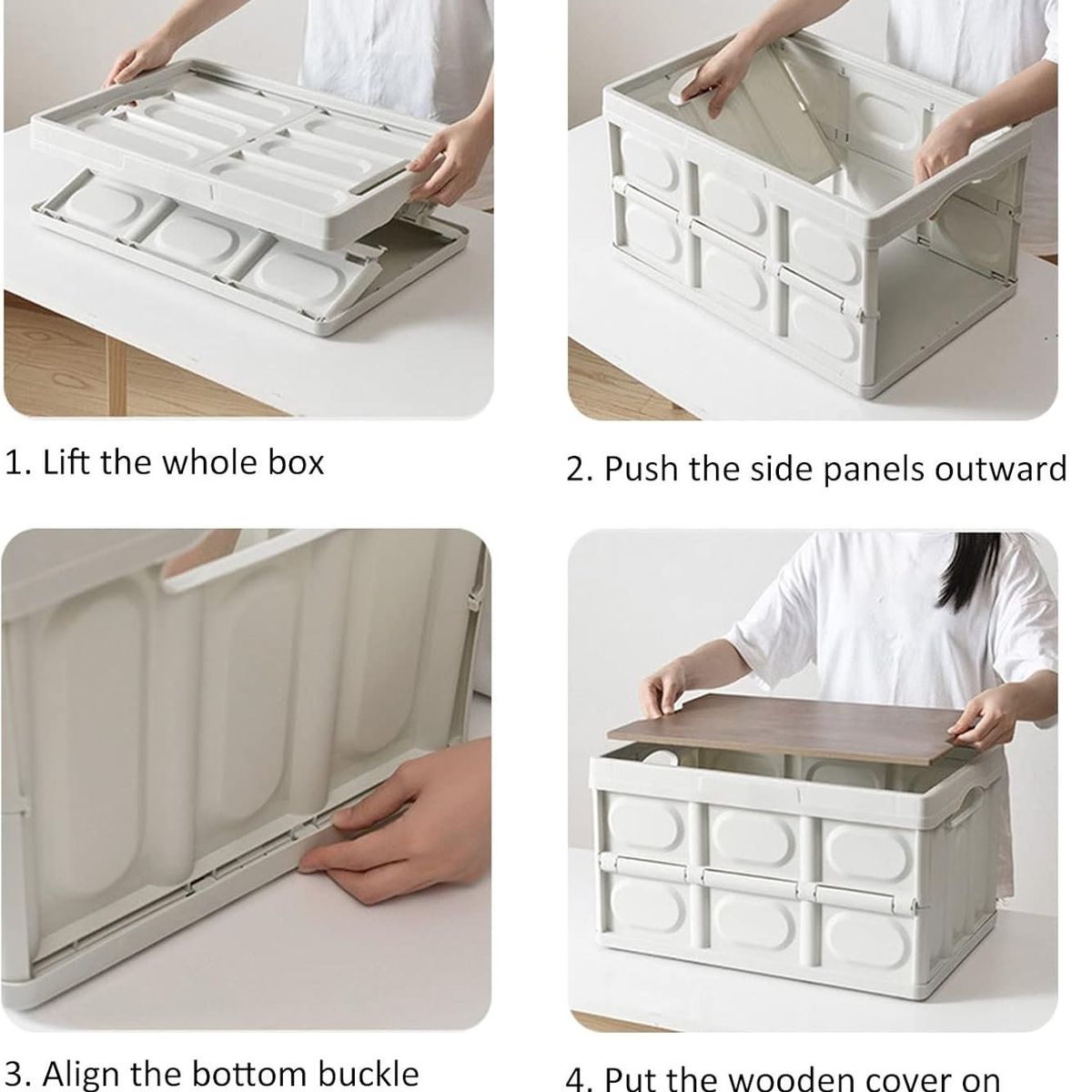 1. Lift the whole box

2. Push the side panels outward

3. Align the bottom buckle

4. Put the wooden cover on