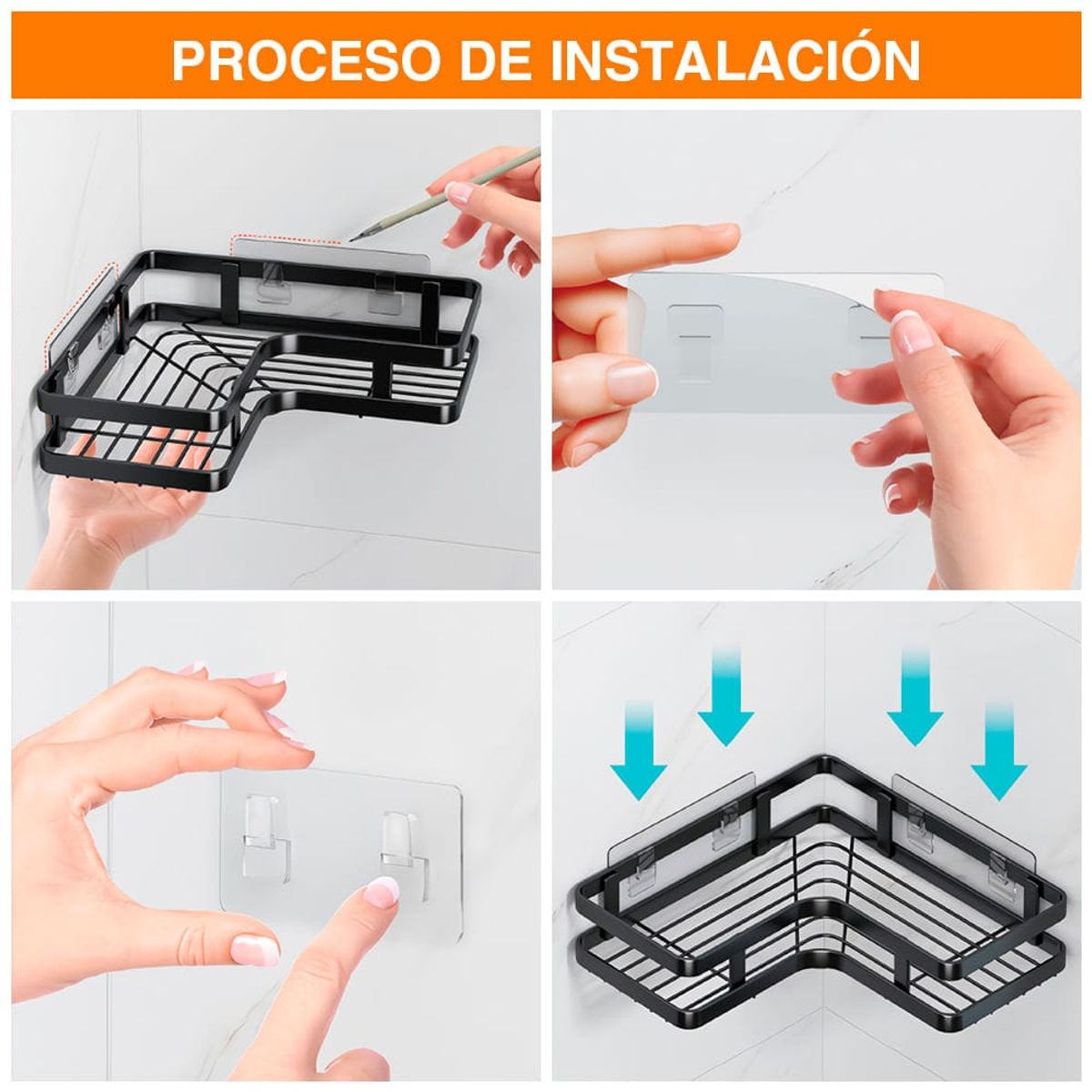 PROCESO DE INSTALACIÓN