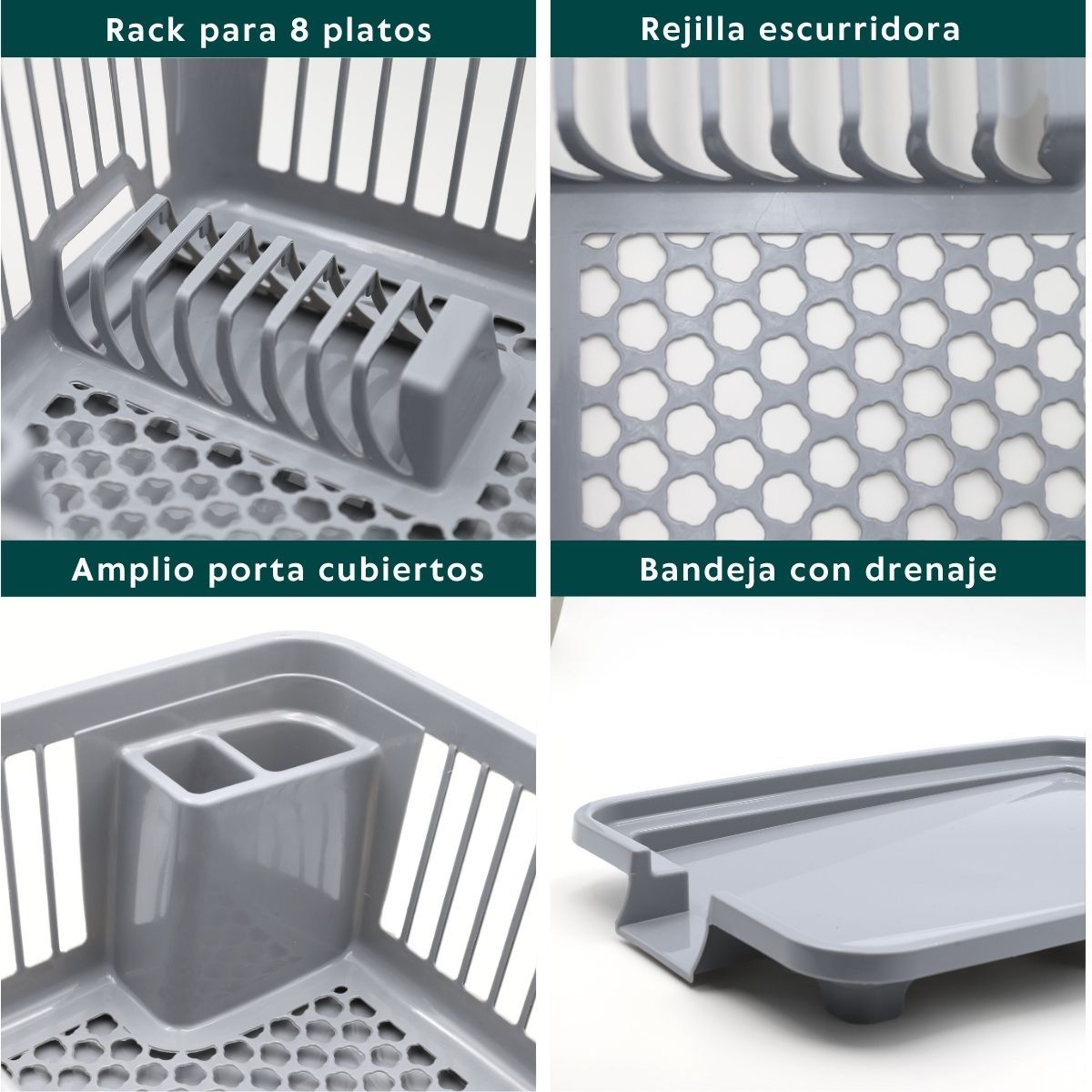 Rack para 8 platos

Rejilla escurridora

Amplio porta cubiertos

Bandeja con drenaje