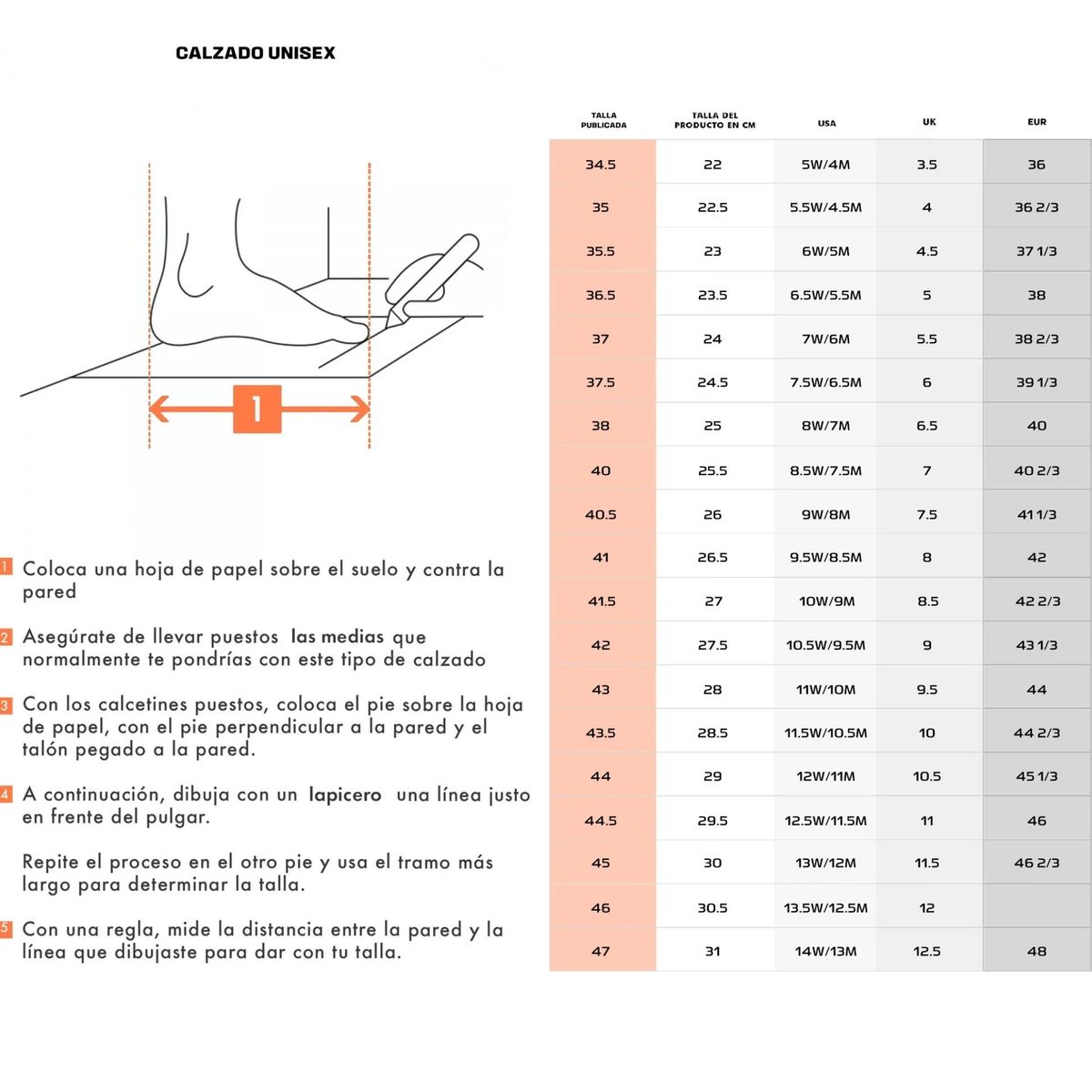 CALZADO UNISEX

1

1 Coloca una hoja de papel sobre el suelo y contra la pared

2 Asegúrate de llevar puestos las medias que normalmente te pondrías con este tipo de calzado

3 Con los calcetines puestos, coloca el pie sobre la hoja de papel, con el pie perpendicular a la pared y el talón pegado a la pared.

4 A continuación, dibuja con un lapicero una línea justo en frente del pulgar.

Repite el proceso en el otro pie y usa el tramo más largo para determinar la talla.

5 Con una regla, mide la distancia entre la pared y la línea que dibujaste para dar con tu talla.

| TALLA PUBLICADA | TALLA DEL PRODUCTO EN CM | USA | UK | EUR |
|---|---|---|---|---|
| 34.5 | 22 | 5W/4M | 3.5 | 36 |
| 35 | 22.5 | 5.5W/4.5M | 4 | 36 2/3 |
| 35.5 | 23 | 6W/5M | 4.5 | 37 1/3 |
| 36.5 | 23.5 | 6.5W/5.5M | 5 | 38 |
| 37 | 24 | 7W/6M | 5.5 | 38 2/3 |
| 37.5 | 24.5 | 7.5W/6.5M | 6 | 39 1/3 |
| 38 | 25 | 8W/7M | 6.5 | 40 |
| 40 | 25.5 | 8.5W/7.5M | 7 | 40 2/3 |
| 40.5 | 26 | 9W/8M | 7.5 | 41 1/3 |
| 41 | 26.5 | 9.5W/8.5M | 8 | 42 |
| 41.5 | 27 | 10W/9M | 8.5 | 42 2/3 |
| 42 | 27.5 | 10.5W/9.5M | 9 | 43 1/3 |
| 43 | 28 | 11W/10M | 9.5 | 44 |
| 43.5 | 28.5 | 11.5W/10.5M | 10 | 44 2/3 |
| 44 | 29 | 12W/11M | 10.5 | 45 1/3 |
| 44.5 | 29.5 | 12.5W/11.5M | 11 | 46 |
| 45 | 30 | 13W/12M | 11.5 | 46 2/3 |
| 46 | 30.5 | 13.5W/12.5M | 12 | |
| 47 | 31 | 14W/13M | 12.5 | 48 |