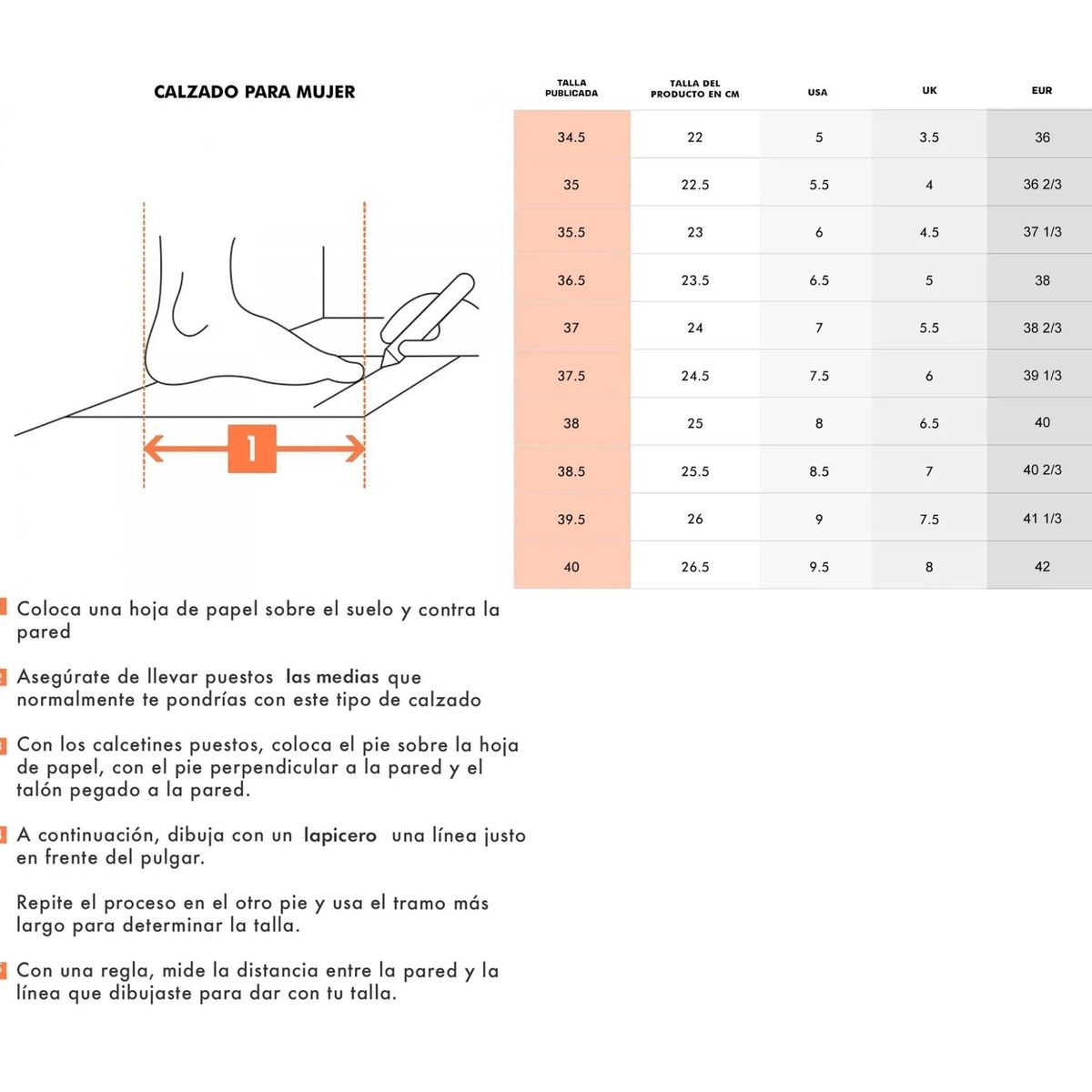 CALZADO PARA MUJER

1

| TALLA PUBLICADA | TALLA DEL PRODUCTO EN CM | USA | UK | EUR |
|---|---|---|---|---|
| 34.5 | 22 | 5 | 3.5 | 36 |
| 35 | 22.5 | 5.5 | 4 | 36 2/3 |
| 35.5 | 23 | 6 | 4.5 | 37 1/3 |
| 36.5 | 23.5 | 6.5 | 5 | 38 |
| 37 | 24 | 7 | 5.5 | 38 2/3 |
| 37.5 | 24.5 | 7.5 | 6 | 39 1/3 |
| 38 | 25 | 8 | 6.5 | 40 |
| 38.5 | 25.5 | 8.5 | 7 | 40 2/3 |
| 39.5 | 26 | 9 | 7.5 | 41 1/3 |
| 40 | 26.5 | 9.5 | 8 | 42 |

Coloca una hoja de papel sobre el suelo y contra la pared

Asegúrate de llevar puestos las medias que normalmente te pondrías con este tipo de calzado

Con los calcetines puestos, coloca el pie sobre la hoja de papel, con el pie perpendicular a la pared y el talón pegado a la pared.

A continuación, dibuja con un lapicero una línea justo en frente del pulgar.

Repite el proceso en el otro pie y usa el tramo más largo para determinar la talla.

Con una regla, mide la distancia entre la pared y la línea que dibujaste para dar con tu talla.