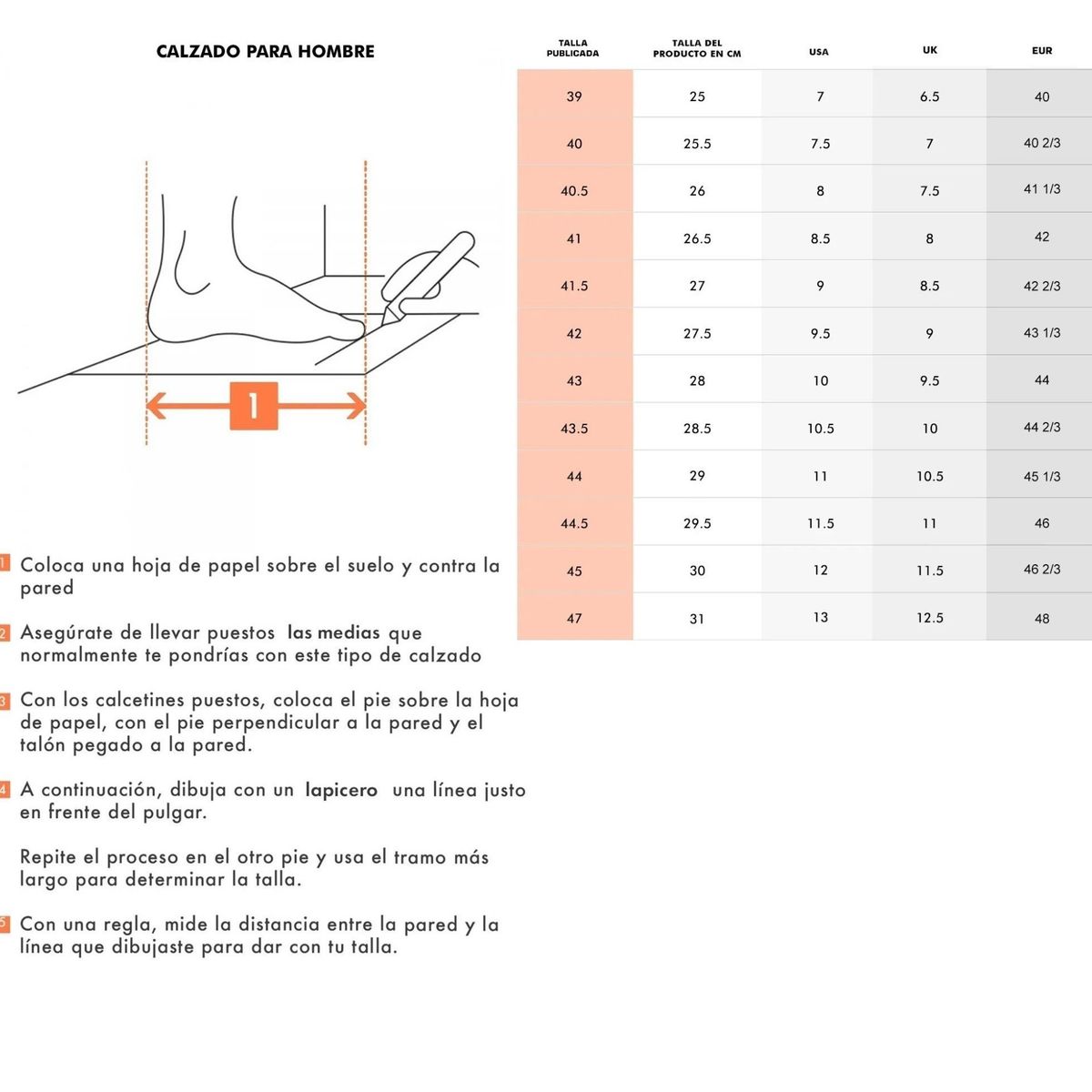 CALZADO PARA HOMBRE

1

1 Coloca una hoja de papel sobre el suelo y contra la pared

2 Asegúrate de llevar puestos las medias que normalmente te pondrías con este tipo de calzado

3 Con los calcetines puestos, coloca el pie sobre la hoja de papel, con el pie perpendicular a la pared y el talón pegado a la pared.

4 A continuación, dibuja con un lapicero una línea justo en frente del pulgar.

Repite el proceso en el otro pie y usa el tramo más largo para determinar la talla.

5 Con una regla, mide la distancia entre la pared y la línea que dibujaste para dar con tu talla.

| TALLA PUBLICADA | TALLA DEL PRODUCTO EN CM | USA | UK | EUR |
|---|---|---|---|---|
| 39 | 25 | 7 | 6.5 | 40 |
| 40 | 25.5 | 7.5 | 7 | 40 2/3 |
| 40.5 | 26 | 8 | 7.5 | 41 1/3 |
| 41 | 26.5 | 8.5 | 8 | 42 |
| 41.5 | 27 | 9 | 8.5 | 42 2/3 |
| 42 | 27.5 | 9.5 | 9 | 43 1/3 |
| 43 | 28 | 10 | 9.5 | 44 |
| 43.5 | 28.5 | 10.5 | 10 | 44 2/3 |
| 44 | 29 | 11 | 10.5 | 45 1/3 |
| 44.5 | 29.5 | 11.5 | 11 | 46 |
| 45 | 30 | 12 | 11.5 | 46 2/3 |
| 47 | 31 | 13 | 12.5 | 48 |