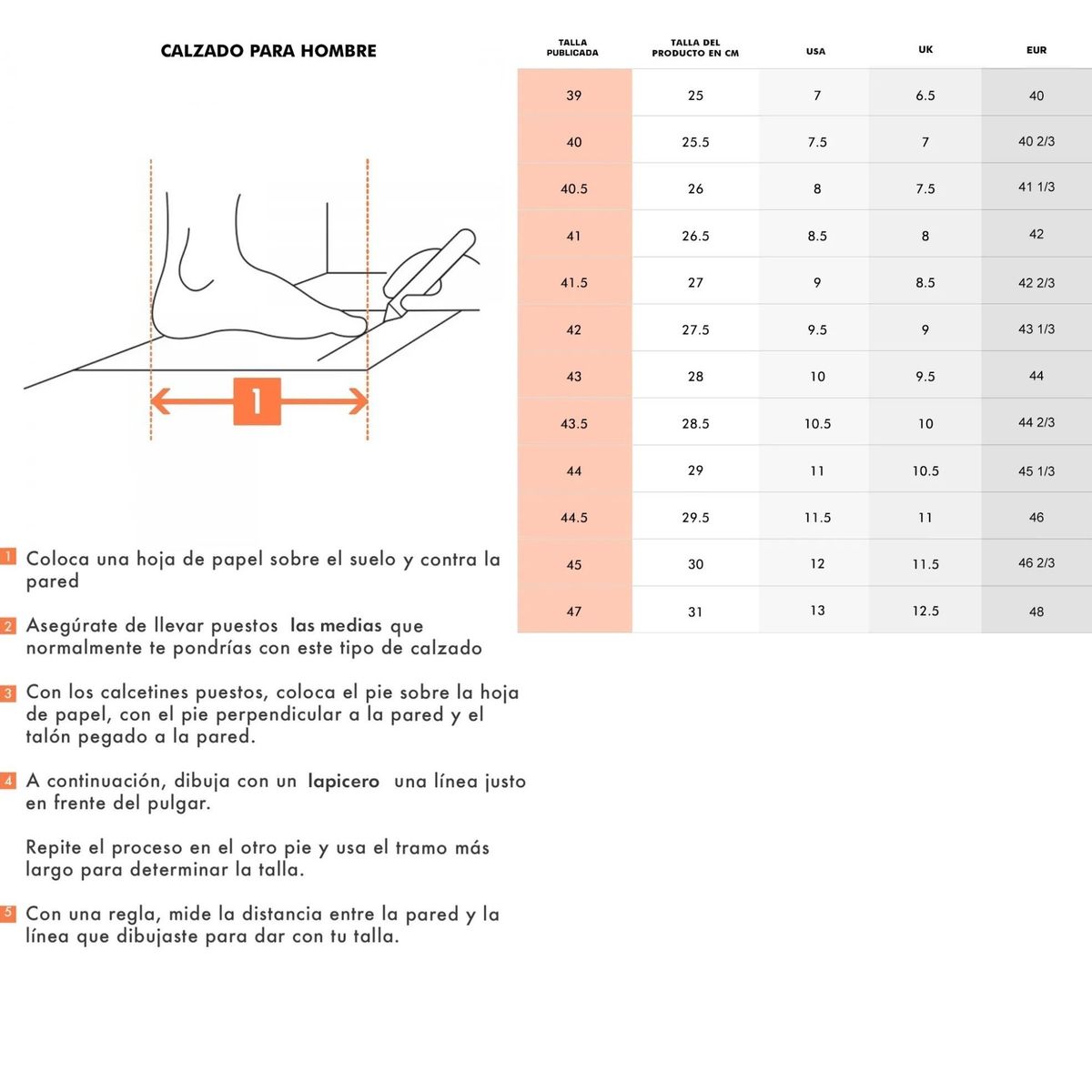 CALZADO PARA HOMBRE

1

1 Coloca una hoja de papel sobre el suelo y contra la pared

2 Asegúrate de llevar puestos las medias que normalmente te pondrías con este tipo de calzado

3 Con los calcetines puestos, coloca el pie sobre la hoja de papel, con el pie perpendicular a la pared y el talón pegado a la pared.

4 A continuación, dibuja con un lapicero una línea justo en frente del pulgar.

Repite el proceso en el otro pie y usa el tramo más largo para determinar la talla.

5 Con una regla, mide la distancia entre la pared y la línea que dibujaste para dar con tu talla.

| TALLA PUBLICADA | TALLA DEL PRODUCTO EN CM | USA | UK | EUR |
|---|---|---|---|---|
| 39 | 25 | 7 | 6.5 | 40 |
| 40 | 25.5 | 7.5 | 7 | 40 2/3 |
| 40.5 | 26 | 8 | 7.5 | 41 1/3 |
| 41 | 26.5 | 8.5 | 8 | 42 |
| 41.5 | 27 | 9 | 8.5 | 42 2/3 |
| 42 | 27.5 | 9.5 | 9 | 43 1/3 |
| 43 | 28 | 10 | 9.5 | 44 |
| 43.5 | 28.5 | 10.5 | 10 | 44 2/3 |
| 44 | 29 | 11 | 10.5 | 45 1/3 |
| 44.5 | 29.5 | 11.5 | 11 | 46 |
| 45 | 30 | 12 | 11.5 | 46 2/3 |
| 47 | 31 | 13 | 12.5 | 48 |