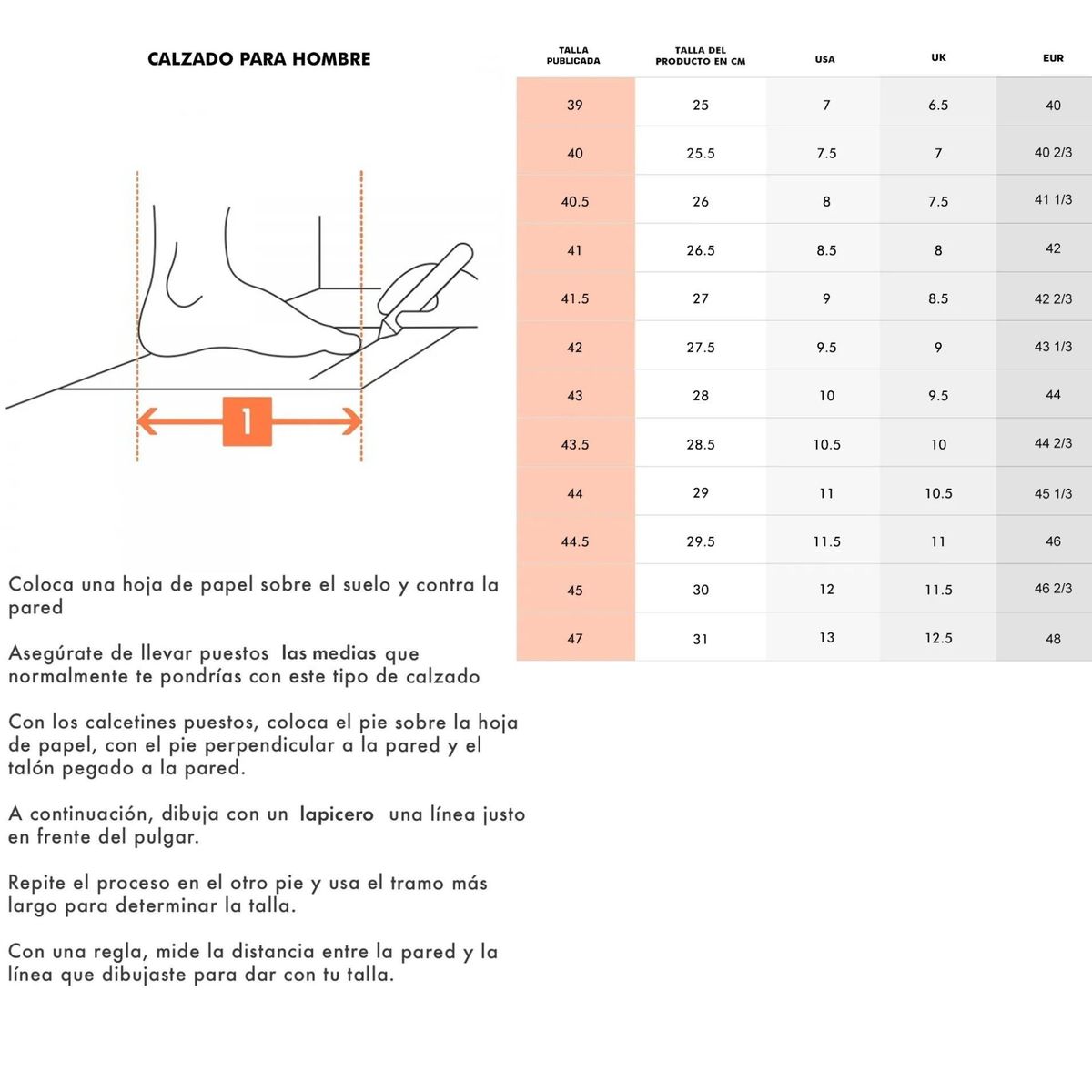 CALZADO PARA HOMBRE

1

Coloca una hoja de papel sobre el suelo y contra la pared

Asegúrate de llevar puestos las medias que normalmente te pondrías con este tipo de calzado

Con los calcetines puestos, coloca el pie sobre la hoja de papel, con el pie perpendicular a la pared y el talón pegado a la pared.

A continuación, dibuja con un lapicero una línea justo en frente del pulgar.

Repite el proceso en el otro pie y usa el tramo más largo para determinar la talla.

Con una regla, mide la distancia entre la pared y la línea que dibujaste para dar con tu talla.

| TALLA PUBLICADA | TALLA DEL PRODUCTO EN CM | USA | UK | EUR |
|---|---|---|---|---|
| 39 | 25 | 7 | 6.5 | 40 |
| 40 | 25.5 | 7.5 | 7 | 40 2/3 |
| 40.5 | 26 | 8 | 7.5 | 41 1/3 |
| 41 | 26.5 | 8.5 | 8 | 42 |
| 41.5 | 27 | 9 | 8.5 | 42 2/3 |
| 42 | 27.5 | 9.5 | 9 | 43 1/3 |
| 43 | 28 | 10 | 9.5 | 44 |
| 43.5 | 28.5 | 10.5 | 10 | 44 2/3 |
| 44 | 29 | 11 | 10.5 | 45 1/3 |
| 44.5 | 29.5 | 11.5 | 11 | 46 |
| 45 | 30 | 12 | 11.5 | 46 2/3 |
| 47 | 31 | 13 | 12.5 | 48 |