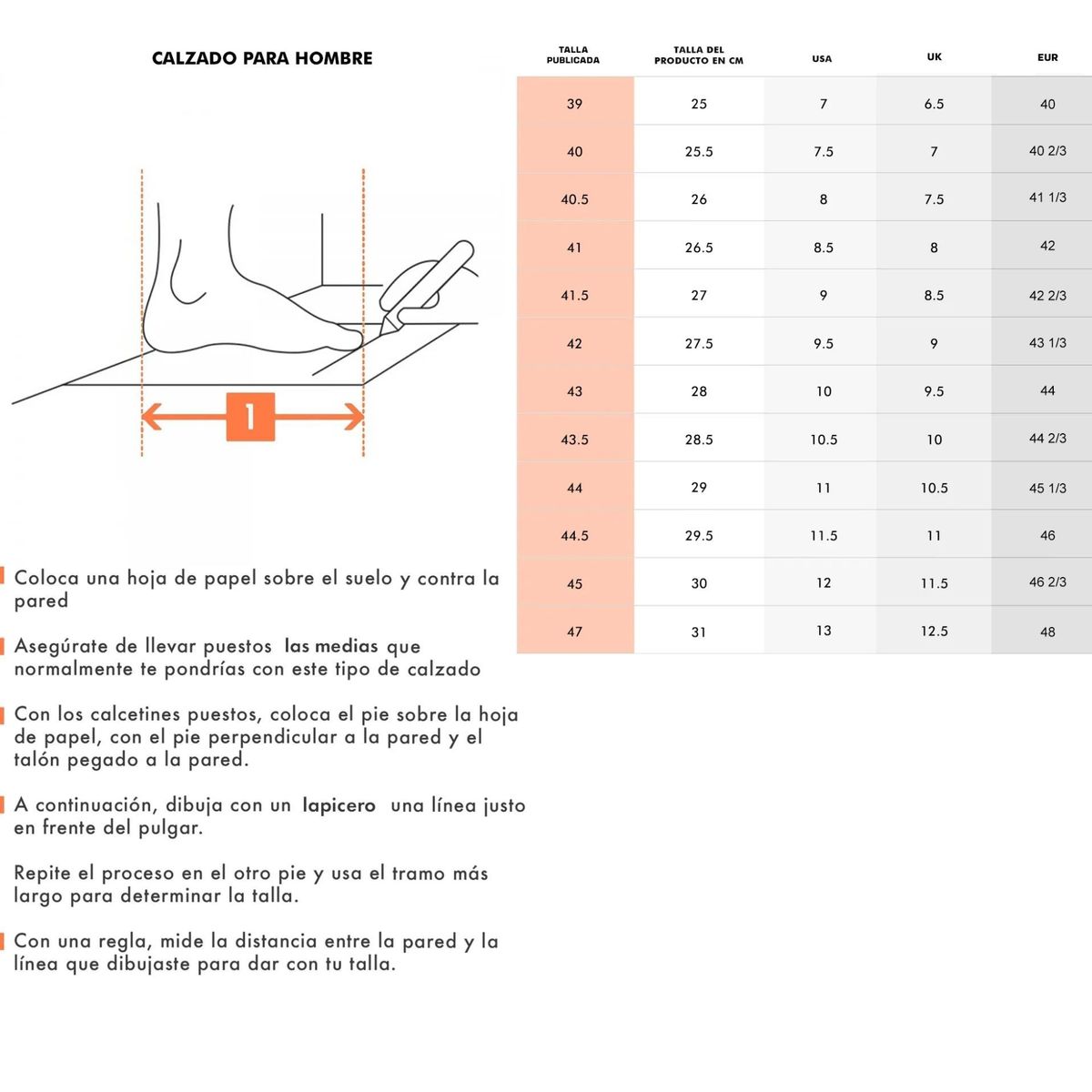 CALZADO PARA HOMBRE

1

Coloca una hoja de papel sobre el suelo y contra la pared

Asegúrate de llevar puestos las medias que normalmente te pondrías con este tipo de calzado

Con los calcetines puestos, coloca el pie sobre la hoja de papel, con el pie perpendicular a la pared y el talón pegado a la pared.

A continuación, dibuja con un lapicero una línea justo en frente del pulgar.

Repite el proceso en el otro pie y usa el tramo más largo para determinar la talla.

Con una regla, mide la distancia entre la pared y la línea que dibujaste para dar con tu talla.

| TALLA PUBLICADA | TALLA DEL PRODUCTO EN CM | USA | UK | EUR |
|---|---|---|---|---|
| 39 | 25 | 7 | 6.5 | 40 |
| 40 | 25.5 | 7.5 | 7 | 40 2/3 |
| 40.5 | 26 | 8 | 7.5 | 41 1/3 |
| 41 | 26.5 | 8.5 | 8 | 42 |
| 41.5 | 27 | 9 | 8.5 | 42 2/3 |
| 42 | 27.5 | 9.5 | 9 | 43 1/3 |
| 43 | 28 | 10 | 9.5 | 44 |
| 43.5 | 28.5 | 10.5 | 10 | 44 2/3 |
| 44 | 29 | 11 | 10.5 | 45 1/3 |
| 44.5 | 29.5 | 11.5 | 11 | 46 |
| 45 | 30 | 12 | 11.5 | 46 2/3 |
| 47 | 31 | 13 | 12.5 | 48 |