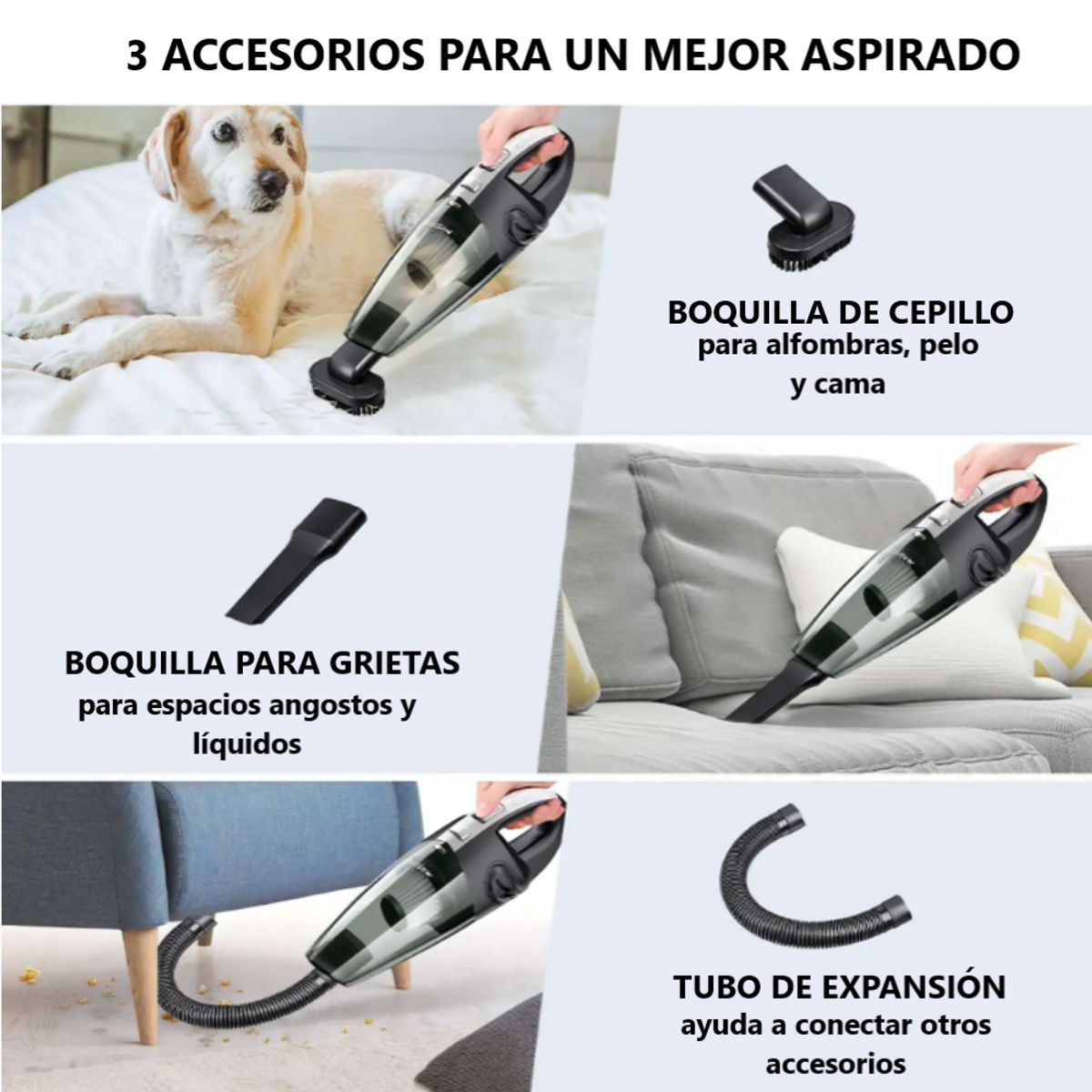 3 ACCESORIOS PARA UN MEJOR ASPIRADO

BOQUILLA DE CEPILLO
para alfombras, pelo y cama

BOQUILLA PARA GRIETAS
para espacios angostos y líquidos

TUBO DE EXPANSIÓN
ayuda a conectar otros accesorios