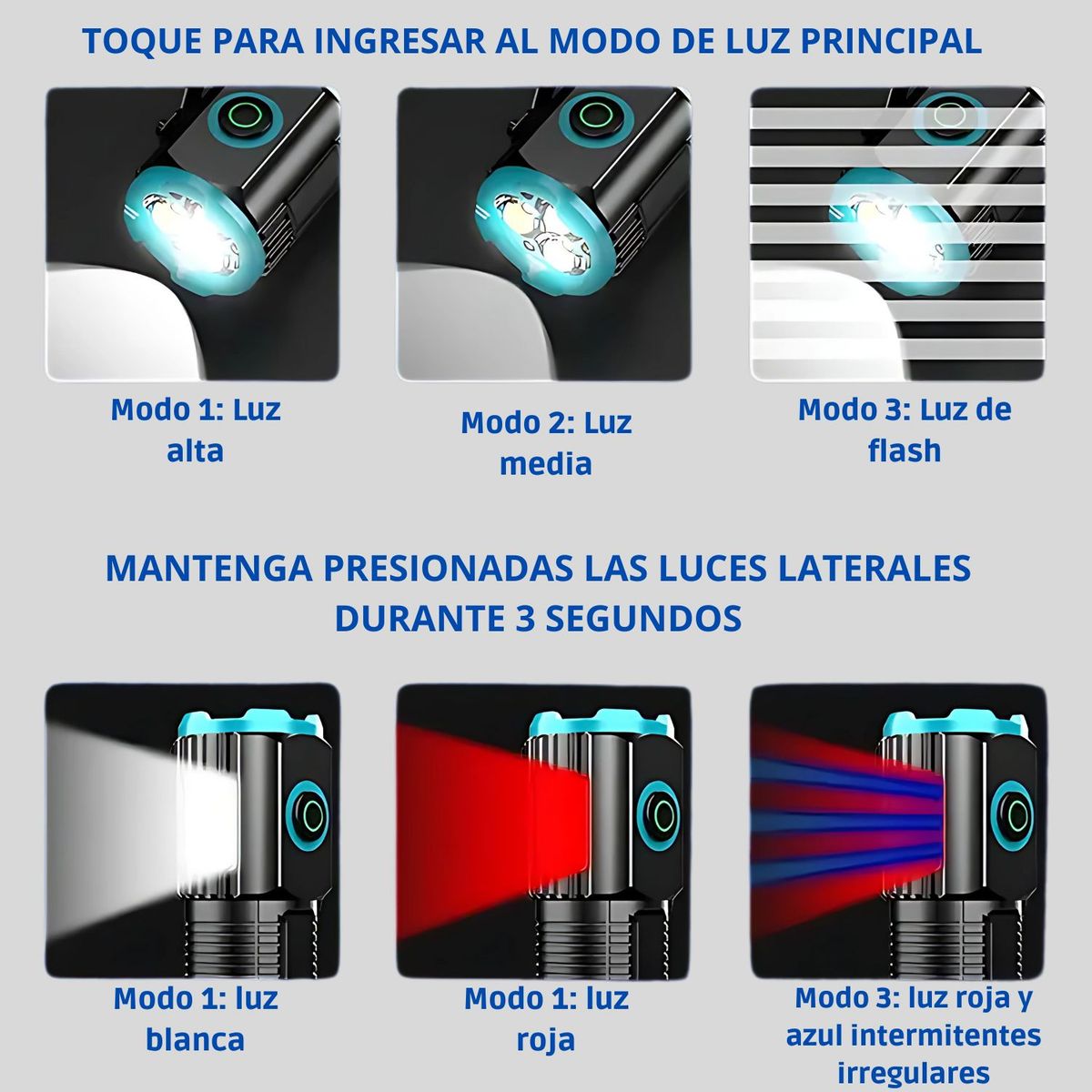 TOQUE PARA INGRESAR AL MODO DE LUZ PRINCIPAL

Modo 1: Luz alta

Modo 2: Luz media

Modo 3: Luz de flash

MANTENGA PRESIONADAS LAS LUCES LATERALES DURANTE 3 SEGUNDOS

Modo 1: luz blanca

Modo 1: luz roja

Modo 3: luz roja y azul intermitentes irregulares