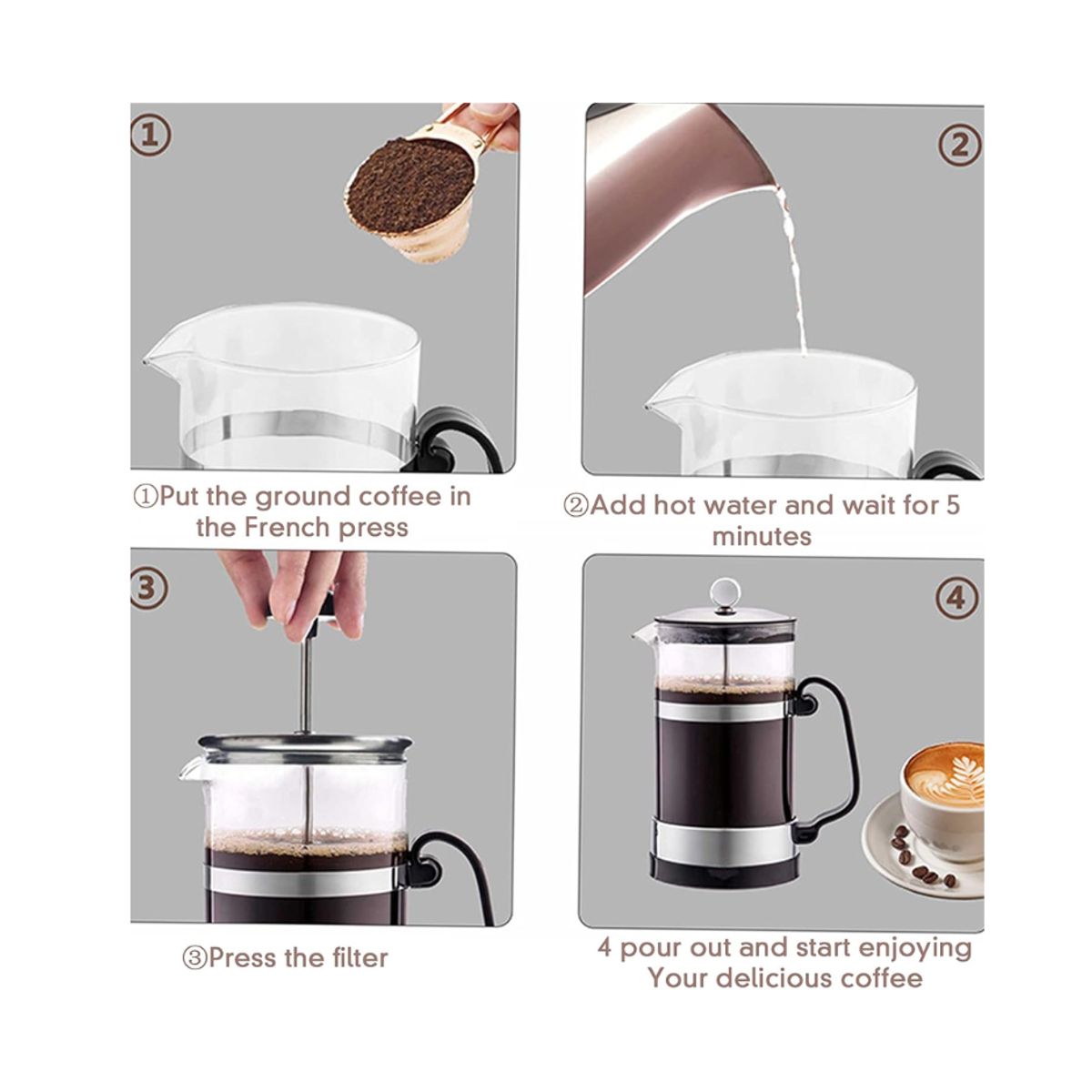 ①

①Put the ground coffee in the French press

②

②Add hot water and wait for 5 minutes

③

③Press the filter

④

4 pour out and start enjoying Your delicious coffee